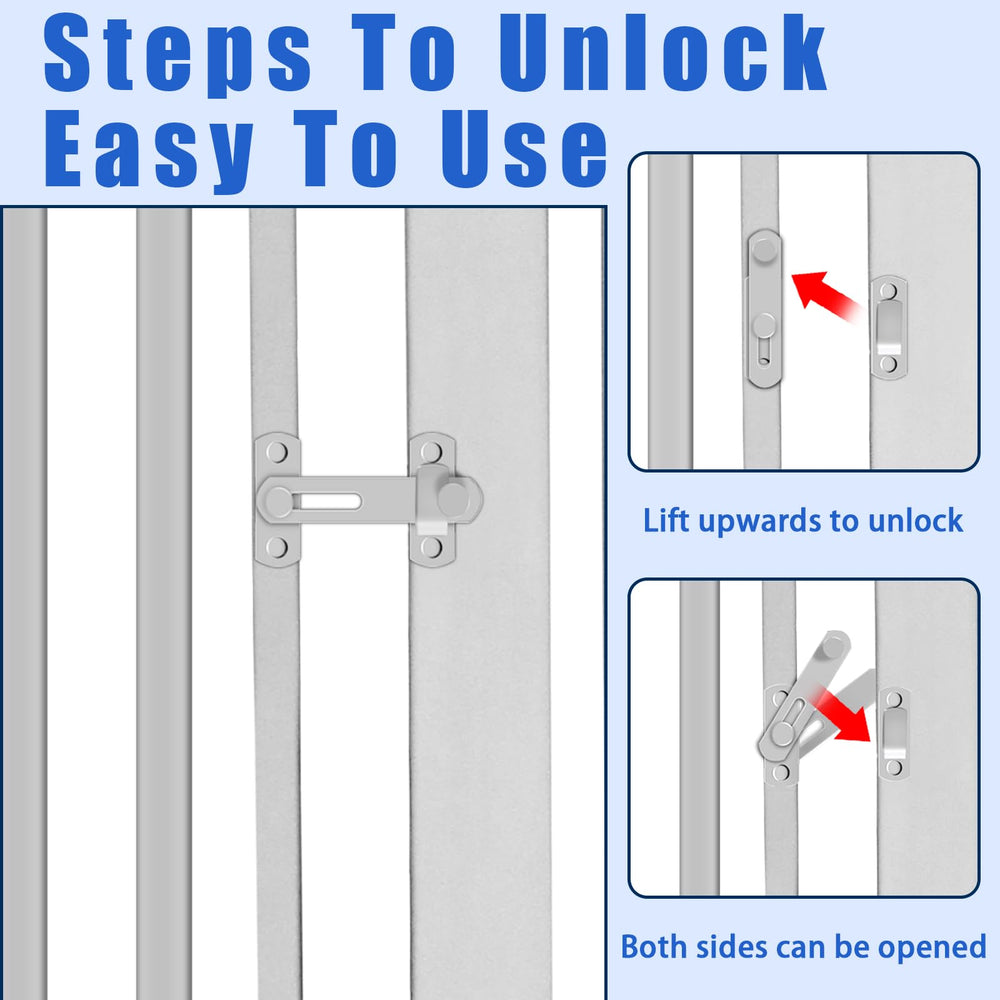 Steps To Unlock
Easy To Use

Lift upwards to unlock

Both sides can be opened