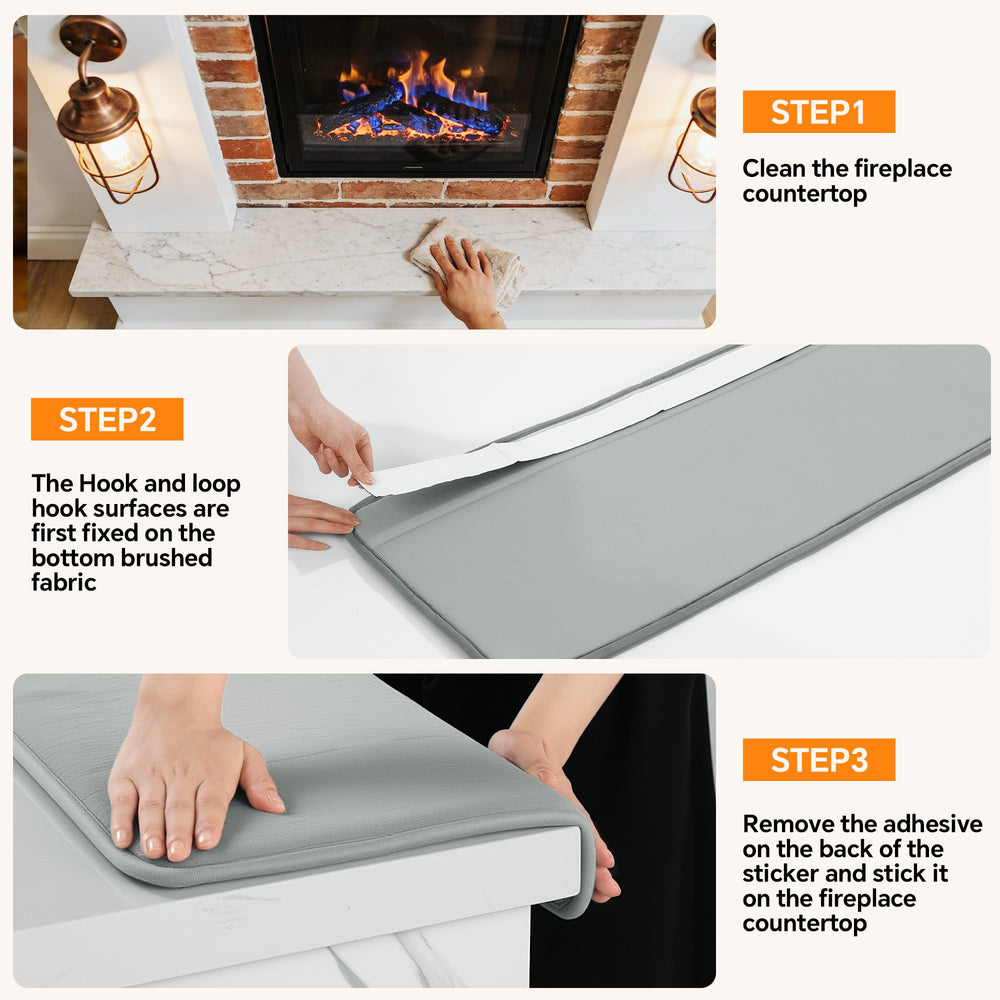 STEP1

Clean the fireplace countertop

STEP2

The Hook and loop hook surfaces are first fixed on the bottom brushed fabric

STEP3

Remove the adhesive on the back of the sticker and stick it on the fireplace countertop