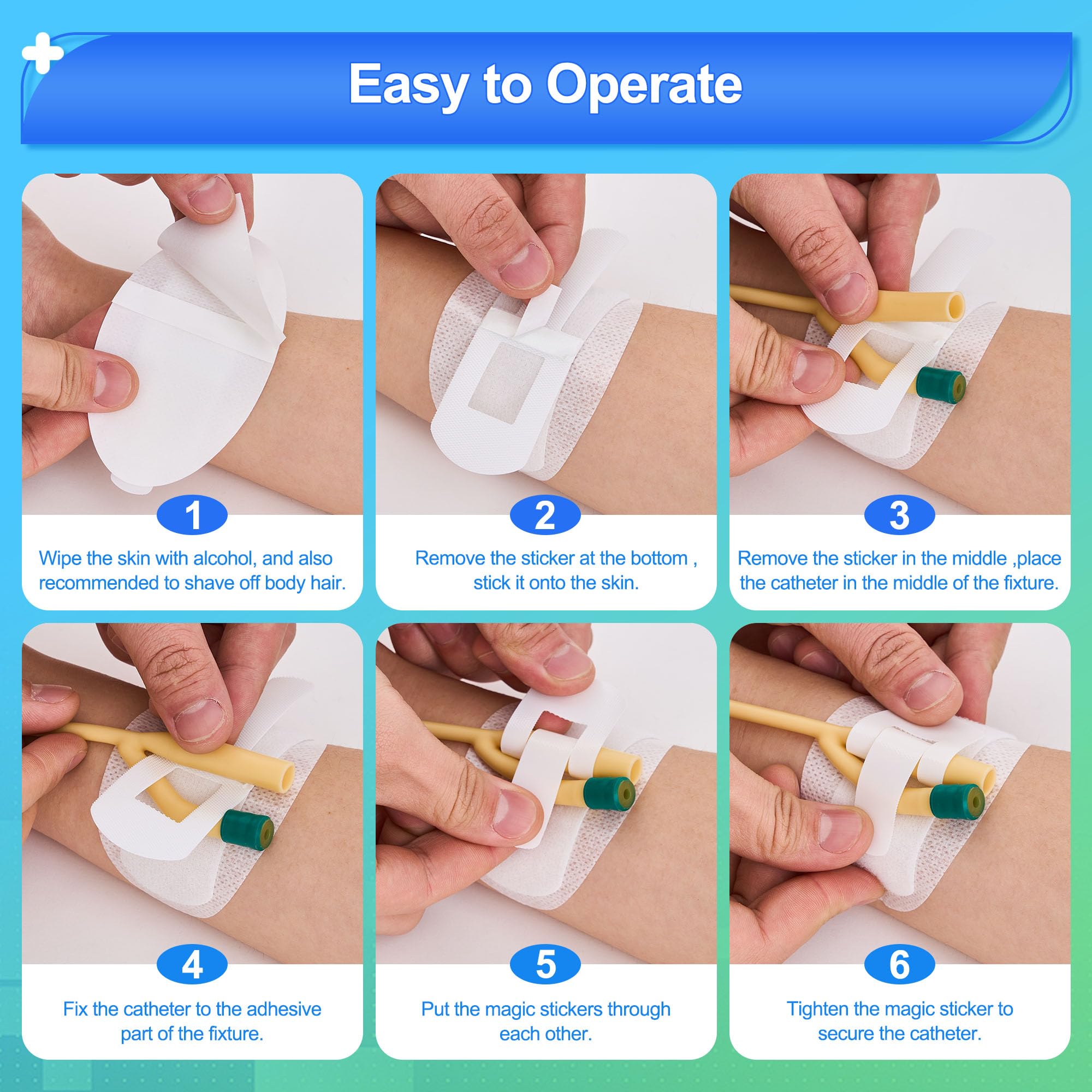 Easy to Operate

1

Wipe the skin with alcohol, and also recommended to shave off body hair.

2

Remove the sticker at the bottom , stick it onto the skin.

3

Remove the sticker in the middle ,place the catheter in the middle of the fixture.

4

Fix the catheter to the adhesive part of the fixture.

5

Put the magic stickers through each other.

6

Tighten the magic sticker to secure the catheter.