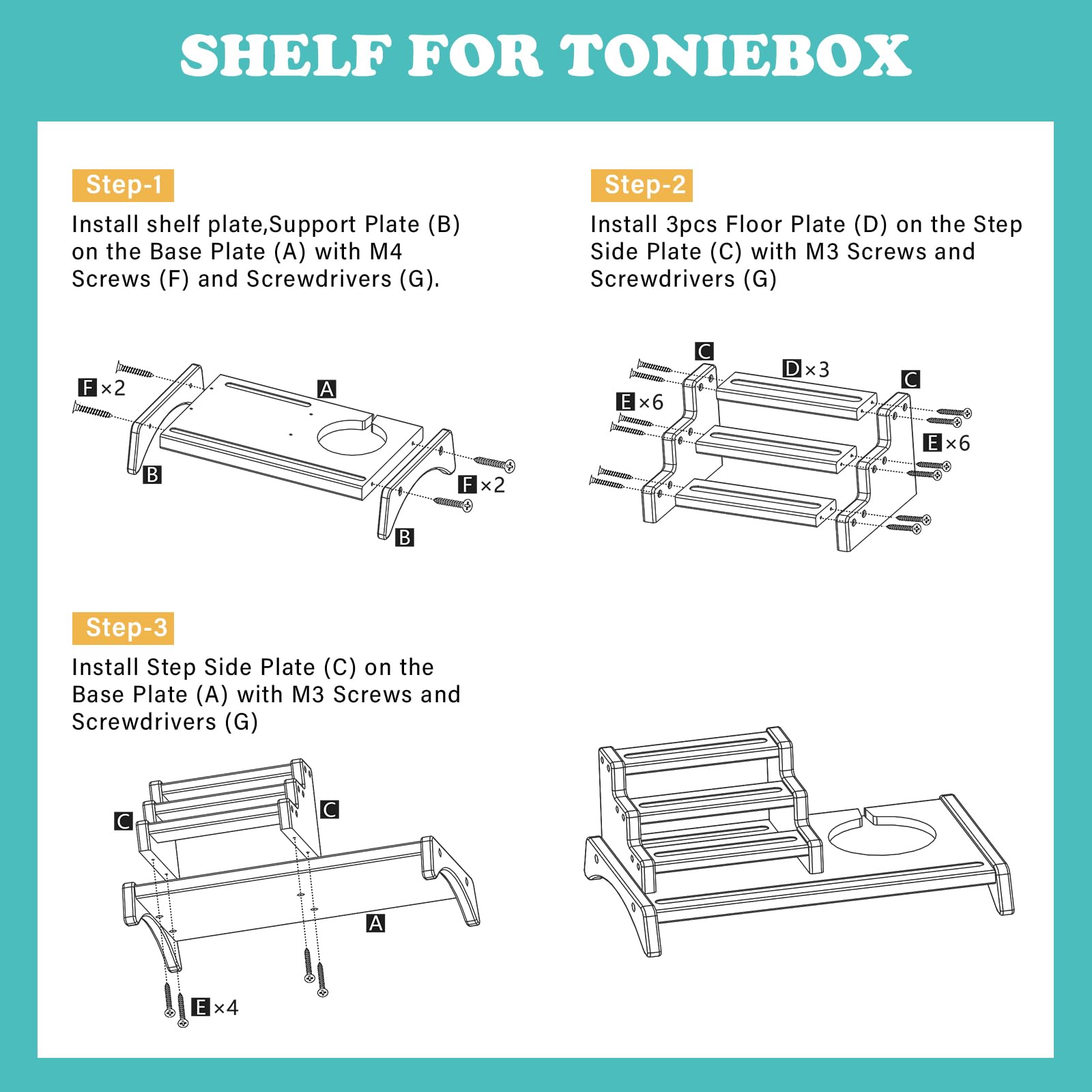 SHELF FOR TONIEBOX

Step-1

Install shelf plate,Support Plate (B) on the Base Plate (A) with M4 Screws (F) and Screwdrivers (G).

F ×2
A
B
F ×2
B

Step-2

Install 3pcs Floor Plate (D) on the Step Side Plate (C) with M3 Screws and Screwdrivers (G)

C
D ×3
C
E ×6
E ×6

Step-3

Install Step Side Plate (C) on the Base Plate (A) with M3 Screws and Screwdrivers (G)

C
C
A
E ×4