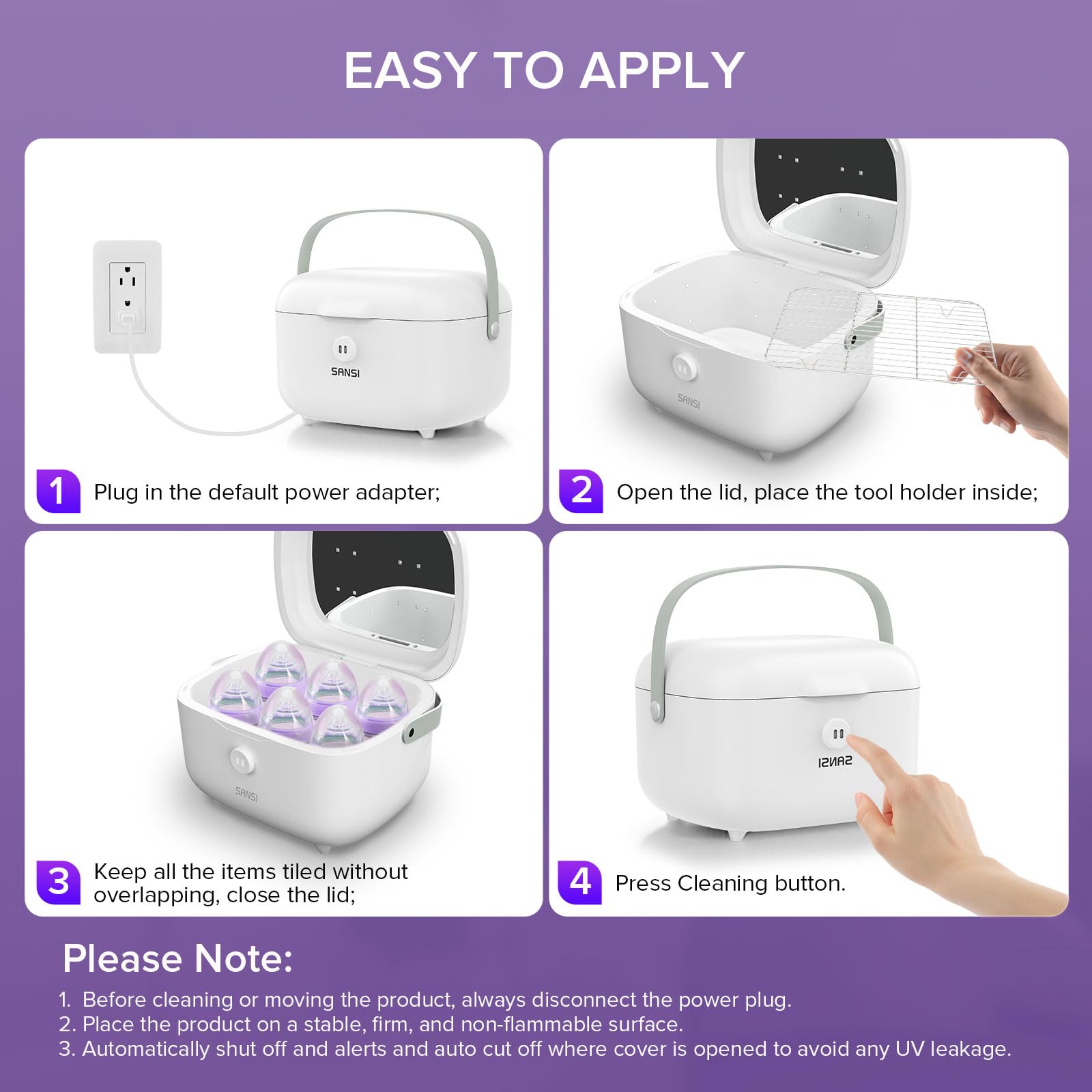 EASY TO APPLY

SANSI

1 Plug in the default power adapter;

SANSI

2 Open the lid, place the tool holder inside;

SANSI

3 Keep all the items tiled without overlapping, close the lid;

SANSI

4 Press Cleaning button.

Please Note:

1. Before cleaning or moving the product, always disconnect the power plug.
2. Place the product on a stable, firm, and non-flammable surface.
3. Automatically shut off and alerts and auto cut off where cover is opened to avoid any UV leakage.