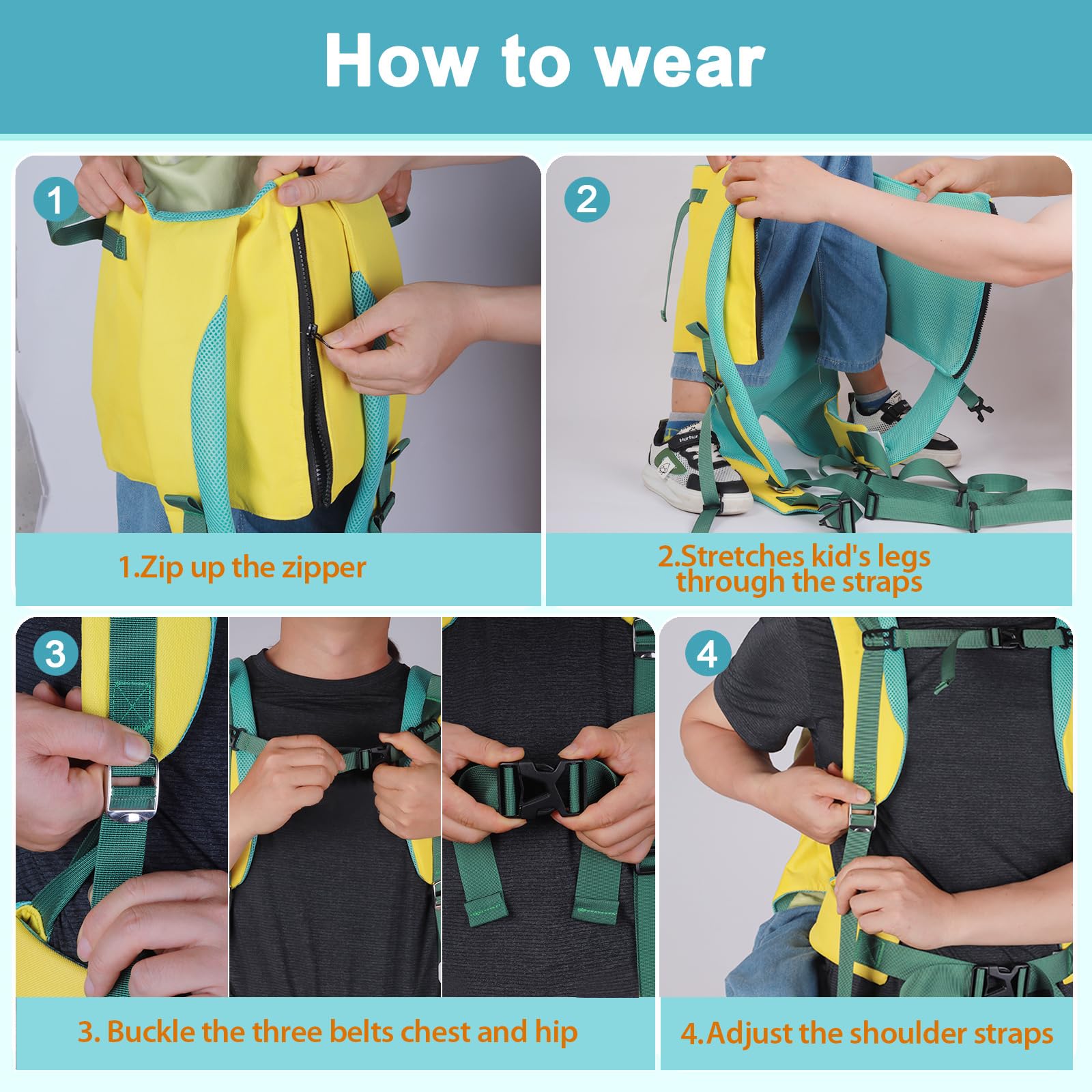 How to wear

1

1.Zip up the zipper

2

2.Stretches kid's legs through the straps

3

3. Buckle the three belts chest and hip

4

4.Adjust the shoulder straps