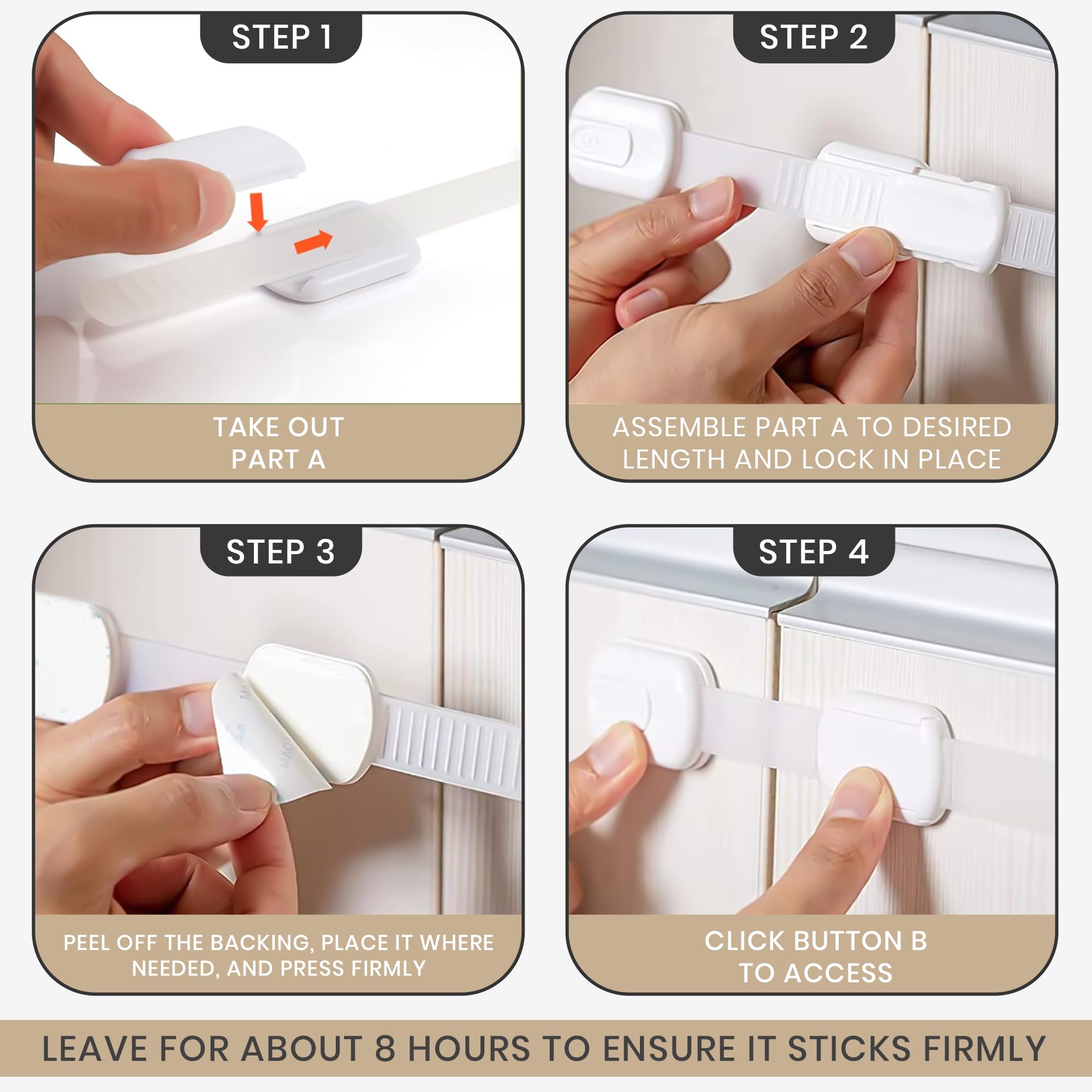 STEP 1

TAKE OUT PART A

STEP 2

ASSEMBLE PART A TO DESIRED LENGTH AND LOCK IN PLACE

STEP 3

PEEL OFF THE BACKING, PLACE IT WHERE NEEDED, AND PRESS FIRMLY

STEP 4

CLICK BUTTON B TO ACCESS

LEAVE FOR ABOUT 8 HOURS TO ENSURE IT STICKS FIRMLY