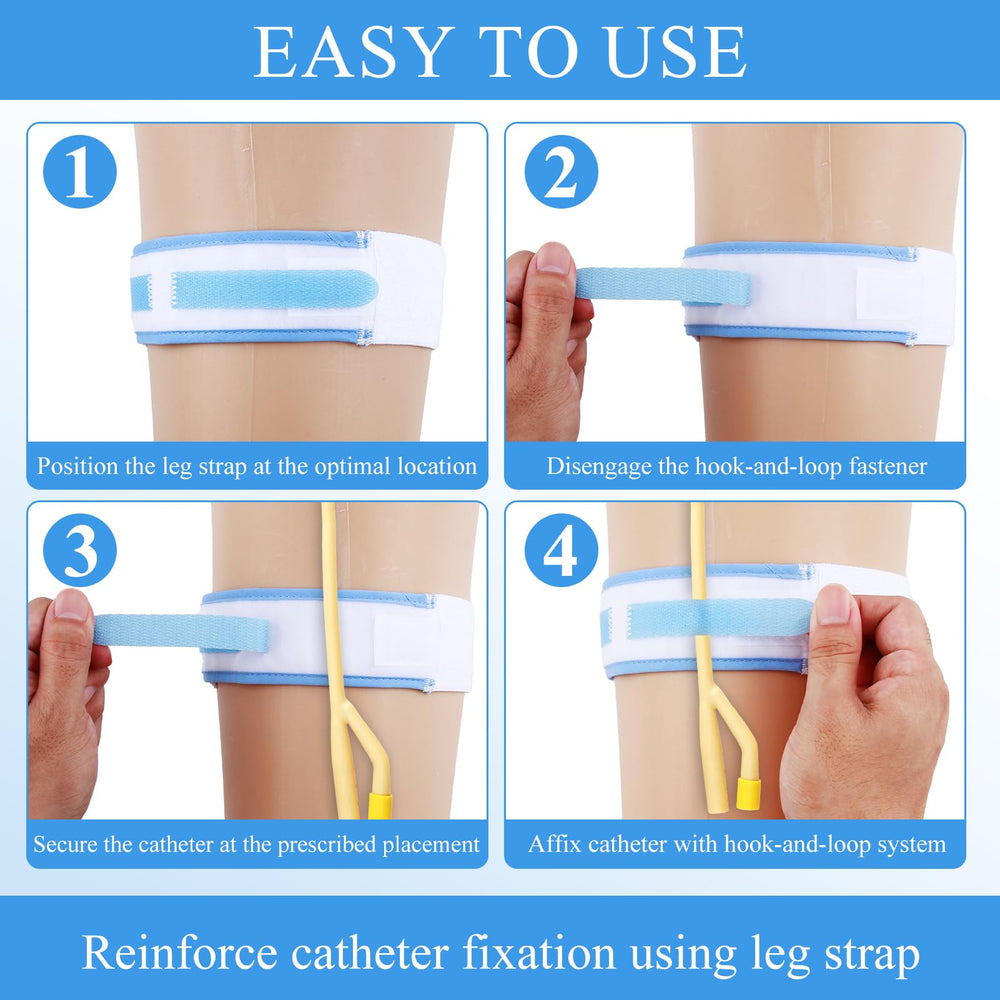 EASY TO USE

1

Position the leg strap at the optimal location

2

Disengage the hook-and-loop fastener

3

Secure the catheter at the prescribed placement

4

Affix catheter with hook-and-loop system

Reinforce catheter fixation using leg strap