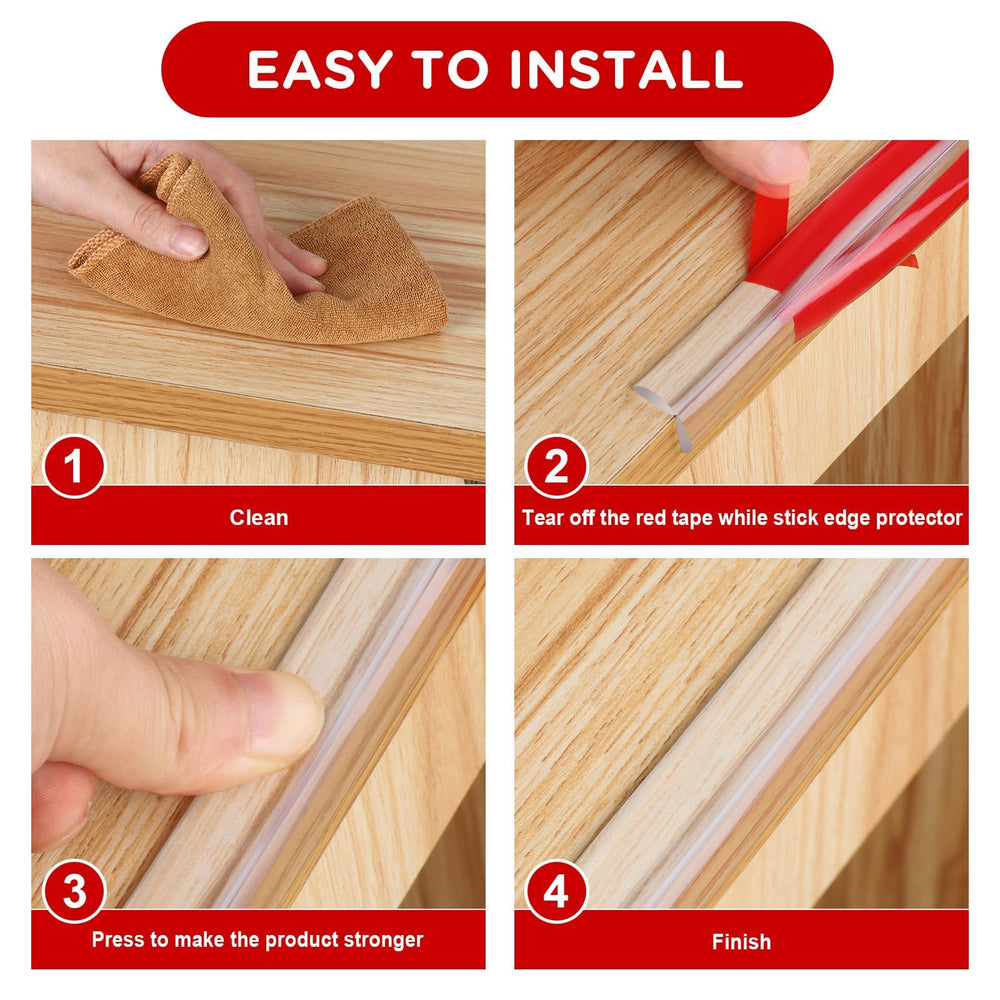 EASY TO INSTALL

1

Clean

2

Tear off the red tape while stick edge protector

3

Press to make the product stronger

4

Finish