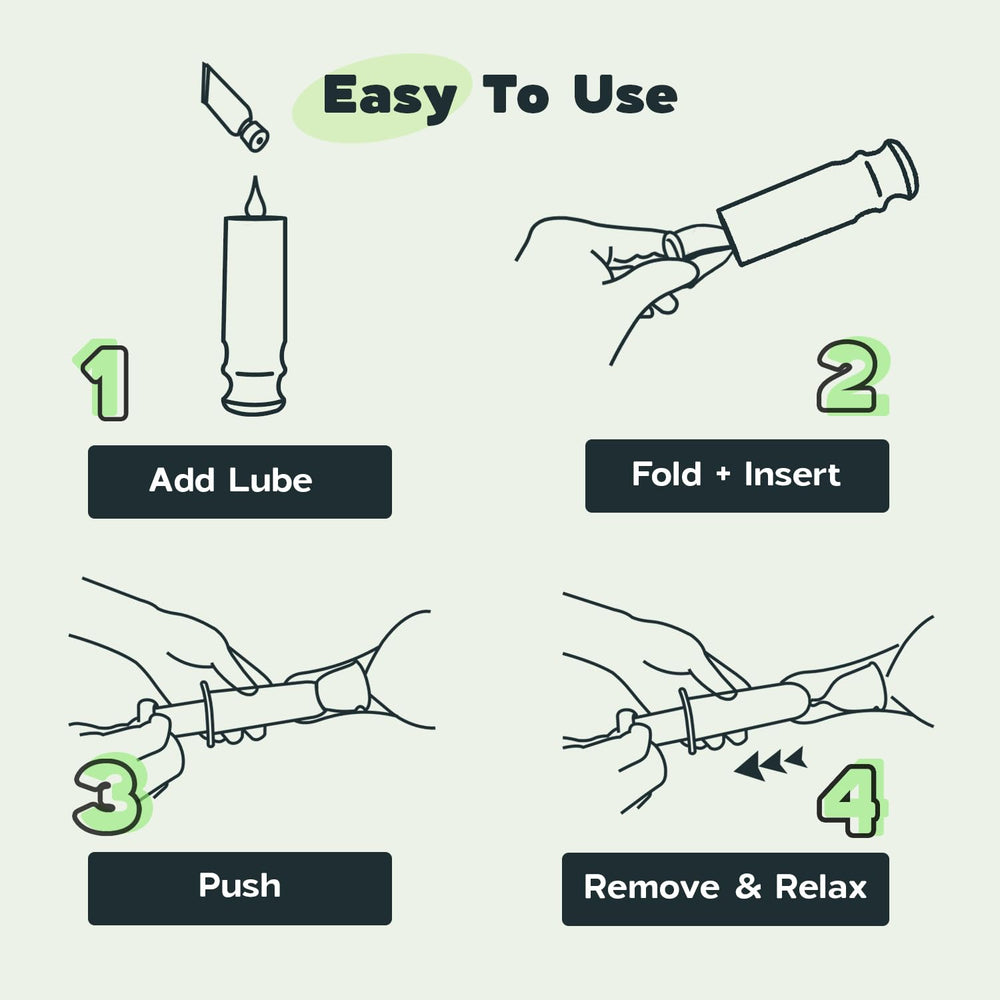 Easy To Use

1

Add Lube

2

Fold + Insert

3

Push

4

Remove & Relax