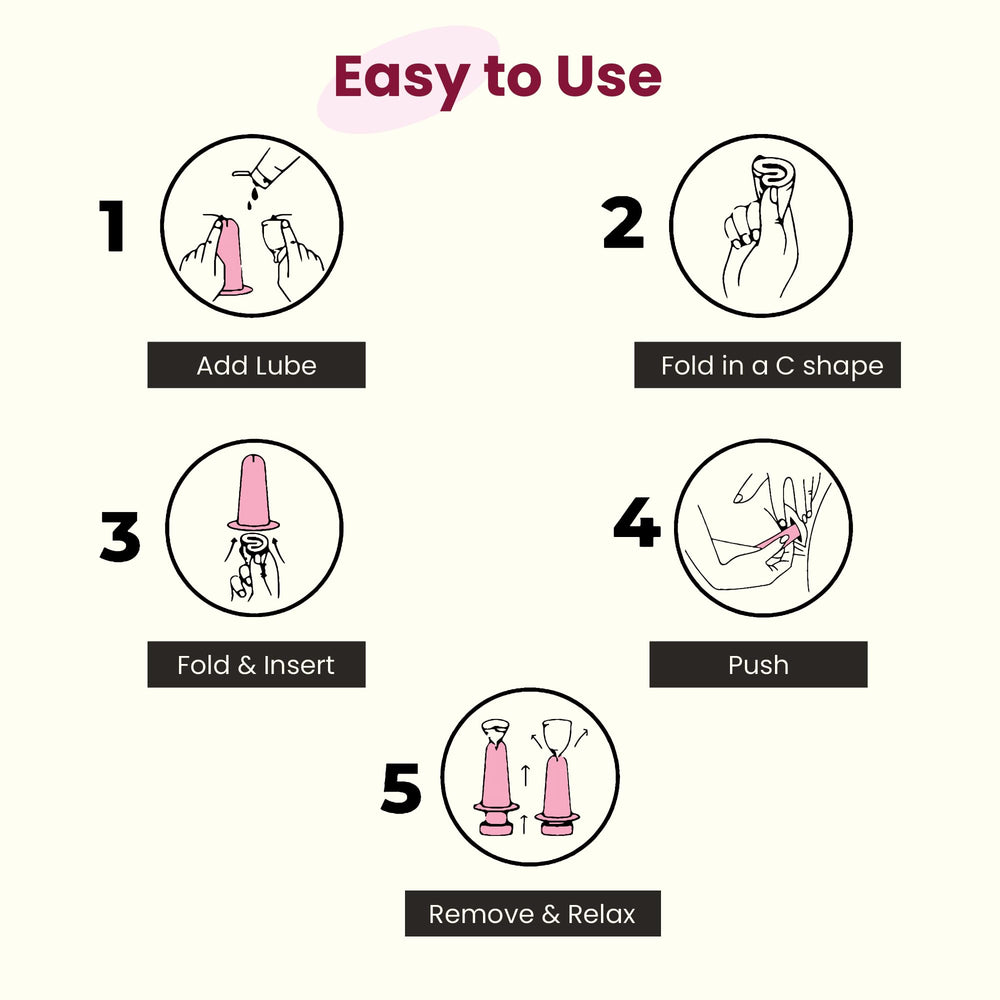 Easy to Use

1

Add Lube

2

Fold in a C shape

3

Fold & Insert

4

Push

5

Remove & Relax