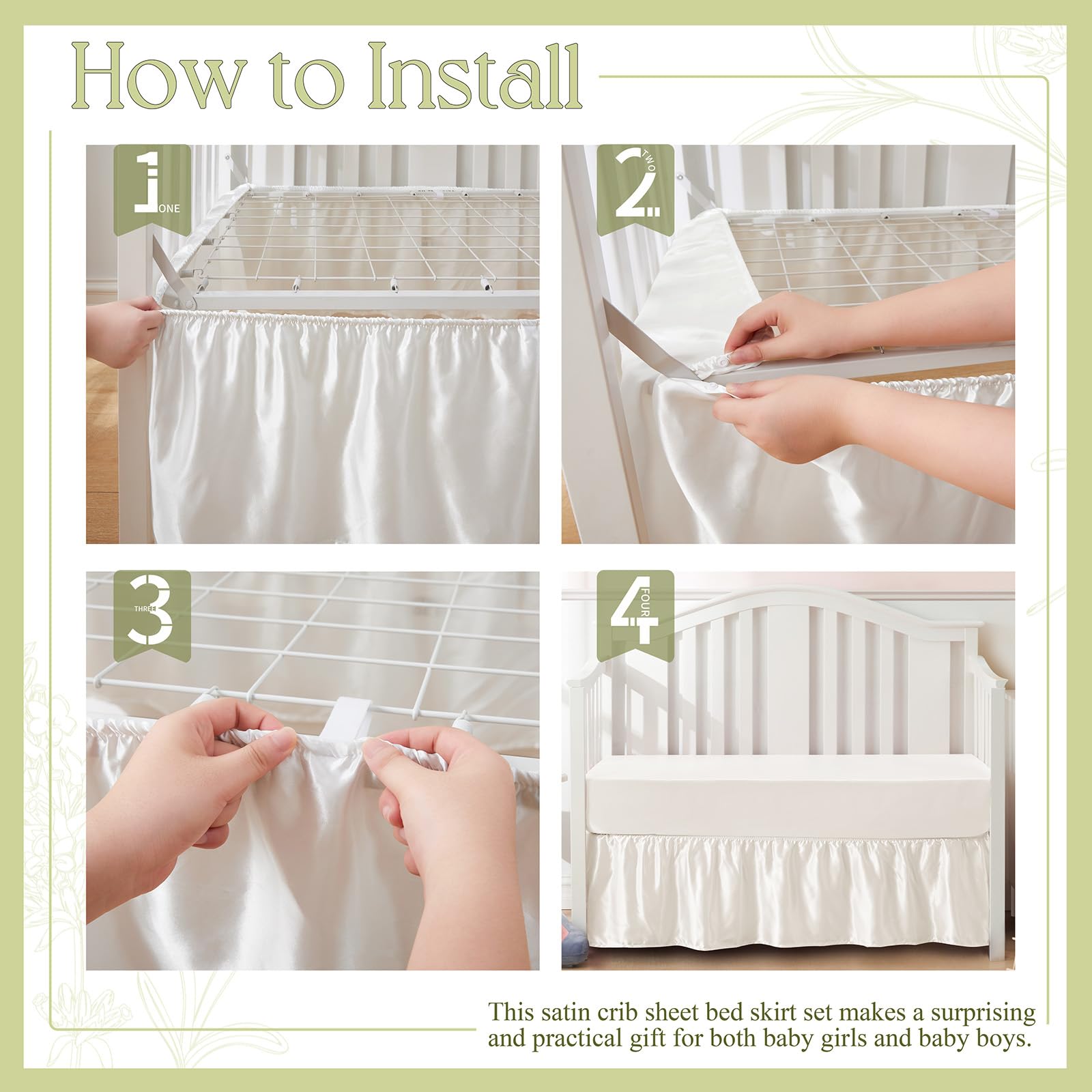 How to Install

1 ONE

2 TWO

3 THREE

4 FOUR

This satin crib sheet bed skirt set makes a surprising and practical gift for both baby girls and baby boys.