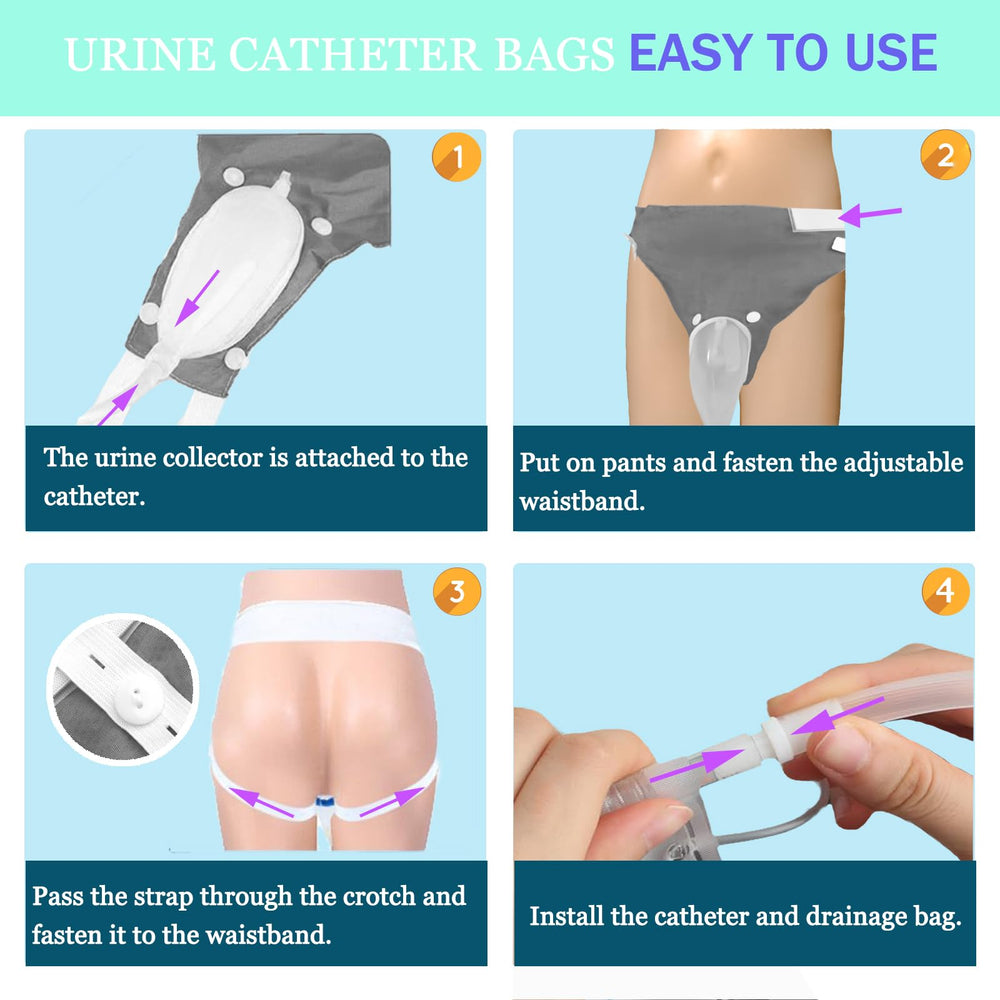 URINE CATHETER BAGS EASY TO USE

1

The urine collector is attached to the catheter.

2

Put on pants and fasten the adjustable waistband.

3

Pass the strap through the crotch and fasten it to the waistband.

4

Install the catheter and drainage bag.