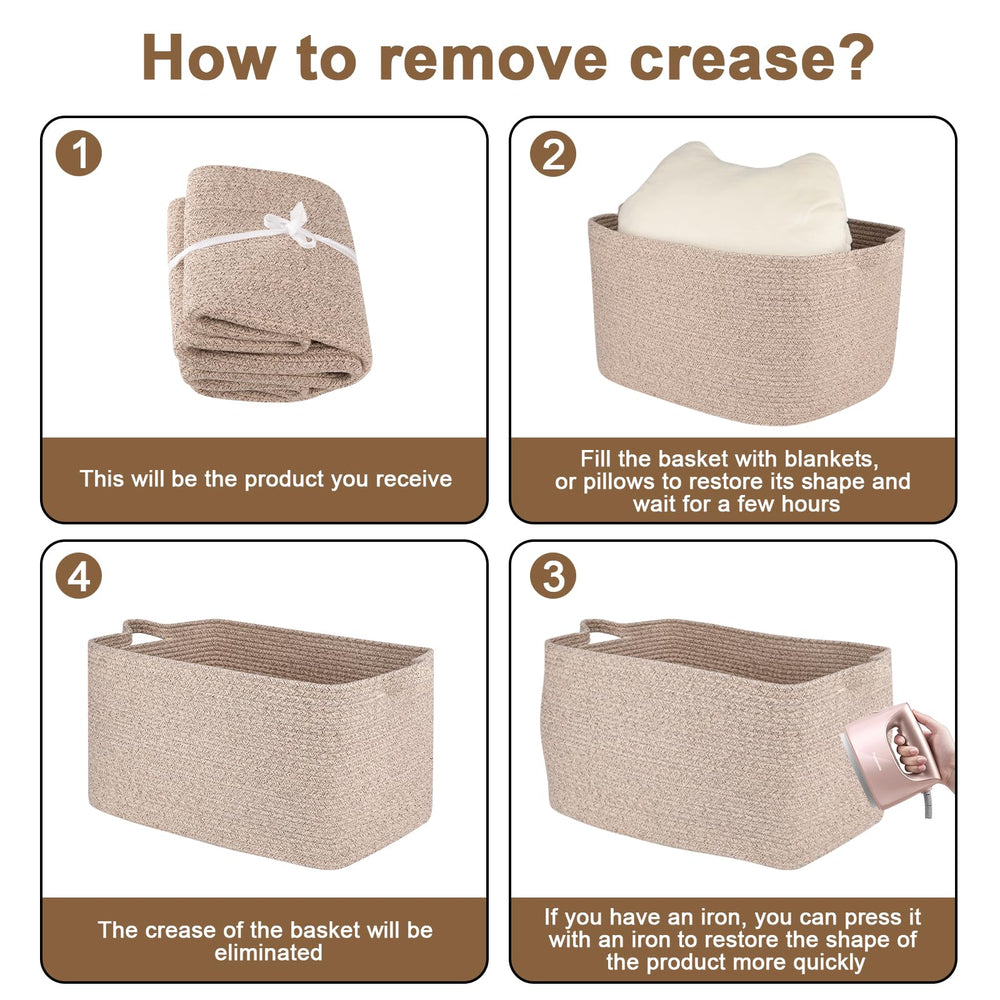 How to remove crease?

1

This will be the product you receive

2

Fill the basket with blankets, or pillows to restore its shape and wait for a few hours

4

The crease of the basket will be eliminated

3

If you have an iron, you can press it with an iron to restore the shape of the product more quickly