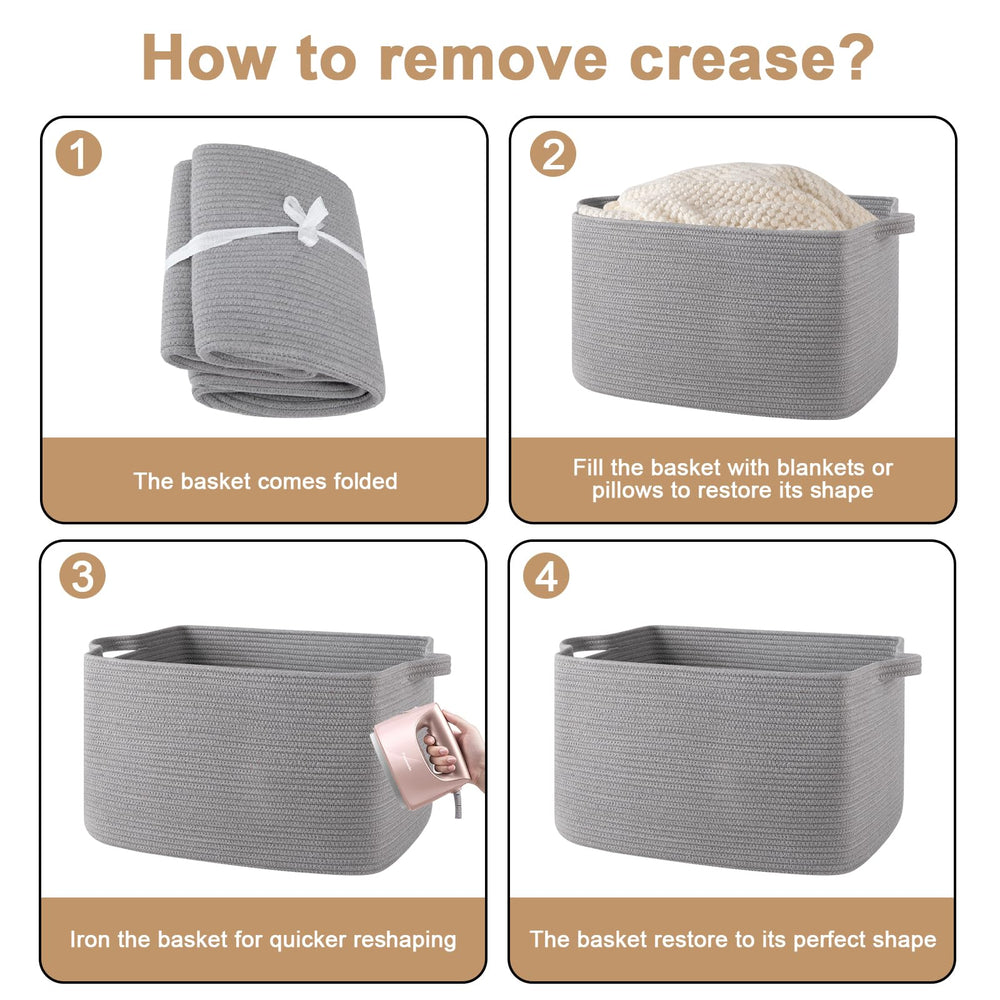 How to remove crease?

1

The basket comes folded

2

Fill the basket with blankets or pillows to restore its shape

3

Iron the basket for quicker reshaping

4

The basket restore to its perfect shape