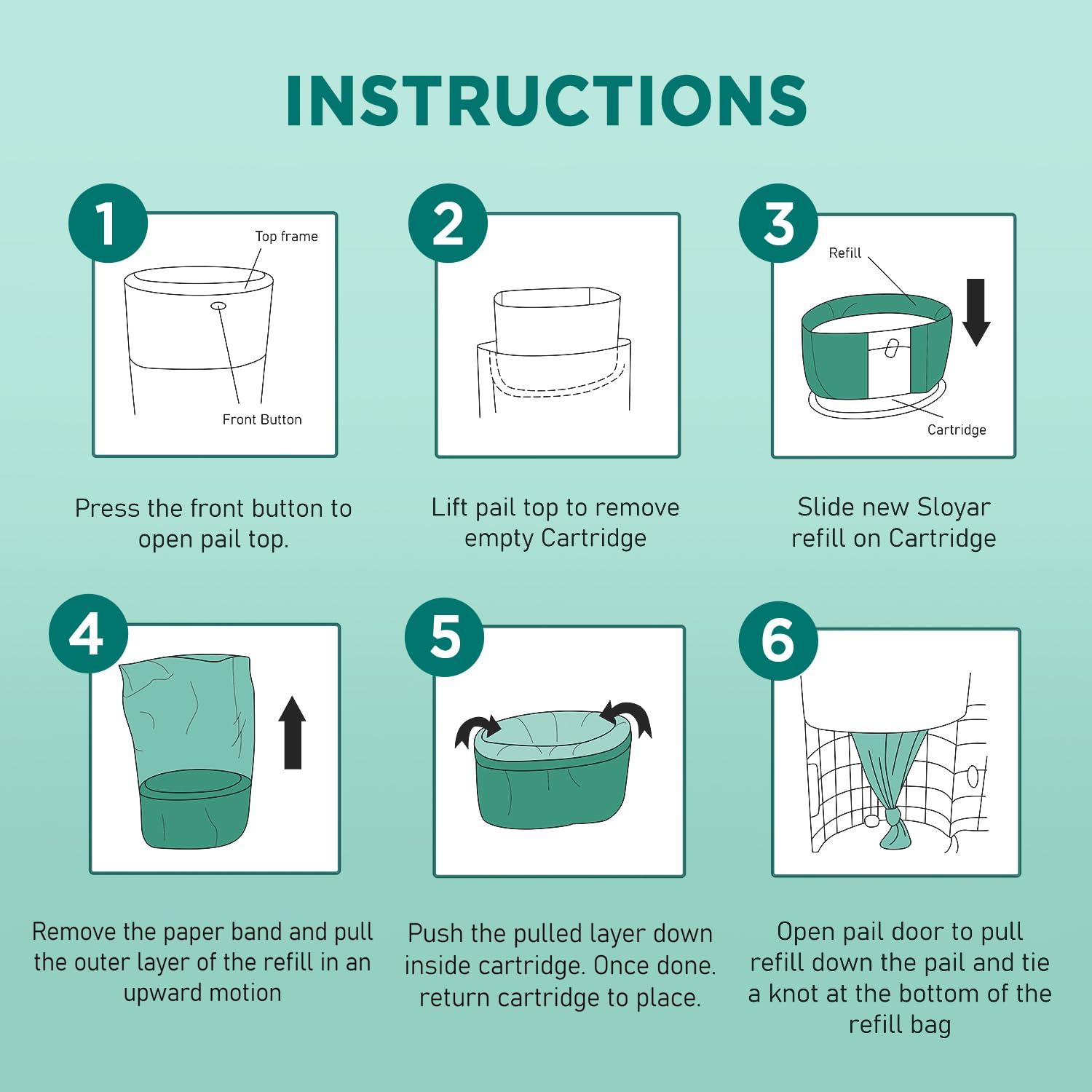 INSTRUCTIONS

1

Top frame

Front Button

Press the front button to open pail top.

2

Lift pail top to remove empty Cartridge

3

Refill

Cartridge

Slide new Sloyar refill on Cartridge

4

Remove the paper band and pull the outer layer of the refill in an upward motion

5

Push the pulled layer down inside cartridge. Once done. return cartridge to place.

6

Open pail door to pull refill down the pail and tie a knot at the bottom of the refill bag