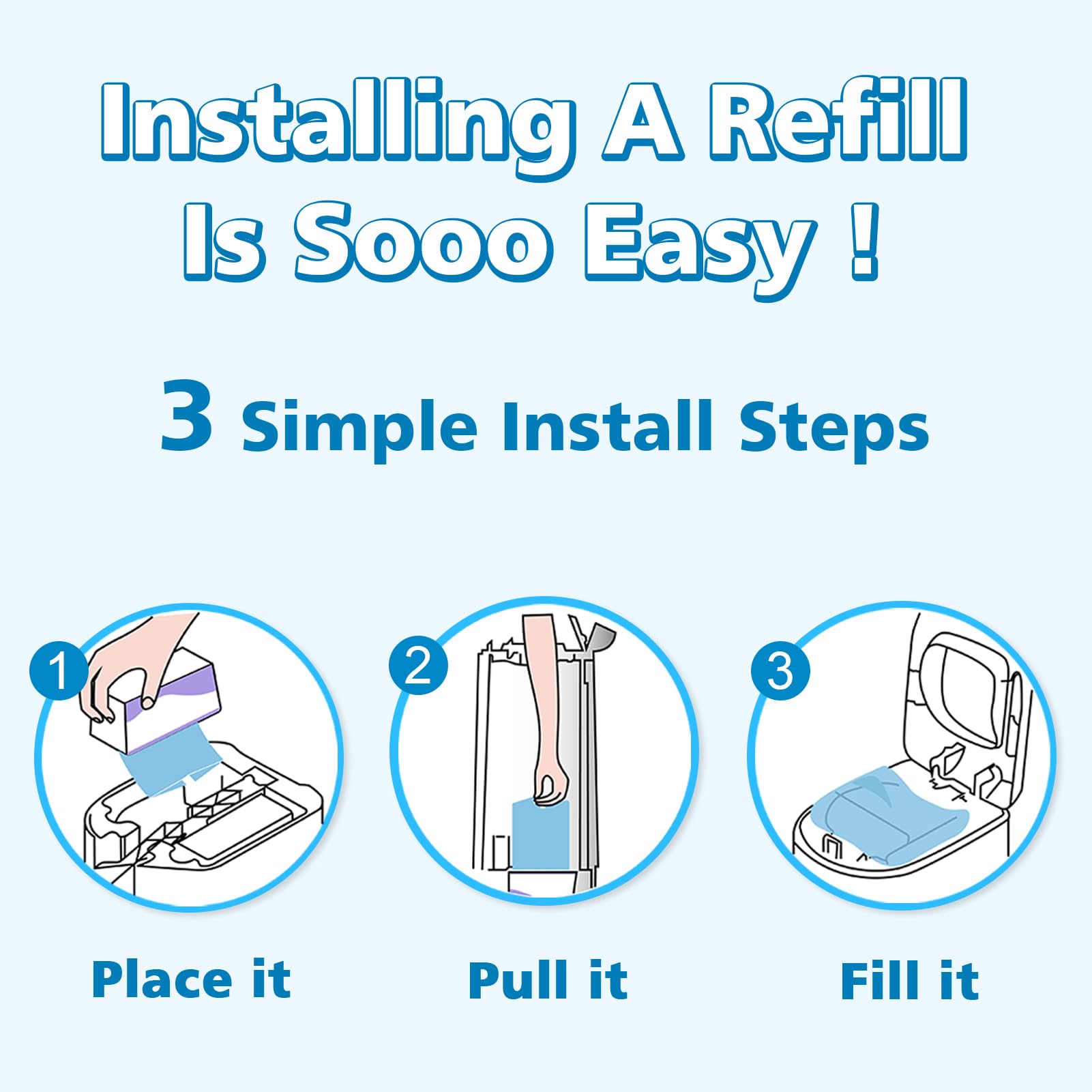 Installing A Refill Is Sooo Easy !

3 Simple Install Steps

1

2

3

Place it

Pull it

Fill it