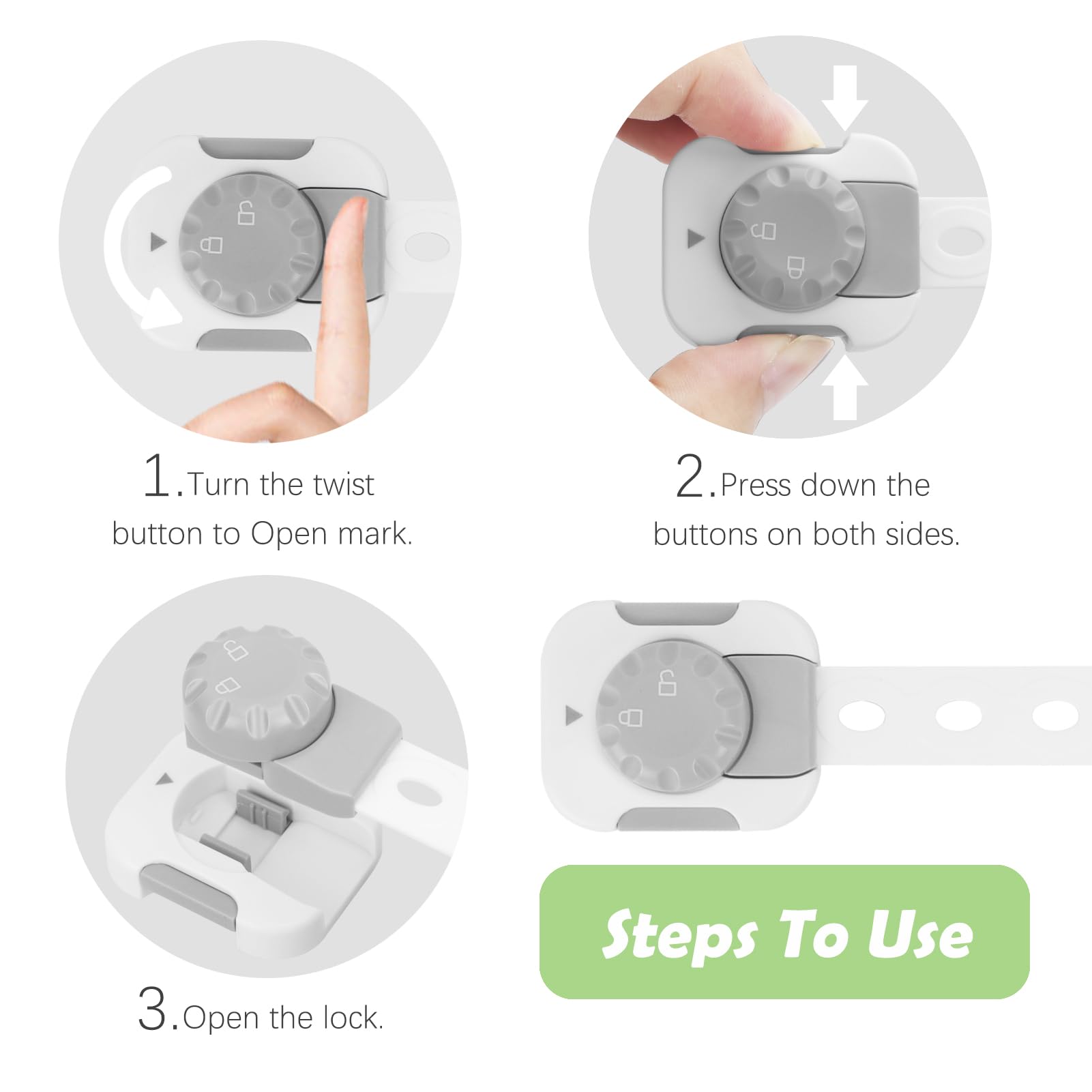 1.Turn the twist button to Open mark.

2.Press down the buttons on both sides.

3.Open the lock.

Steps To Use