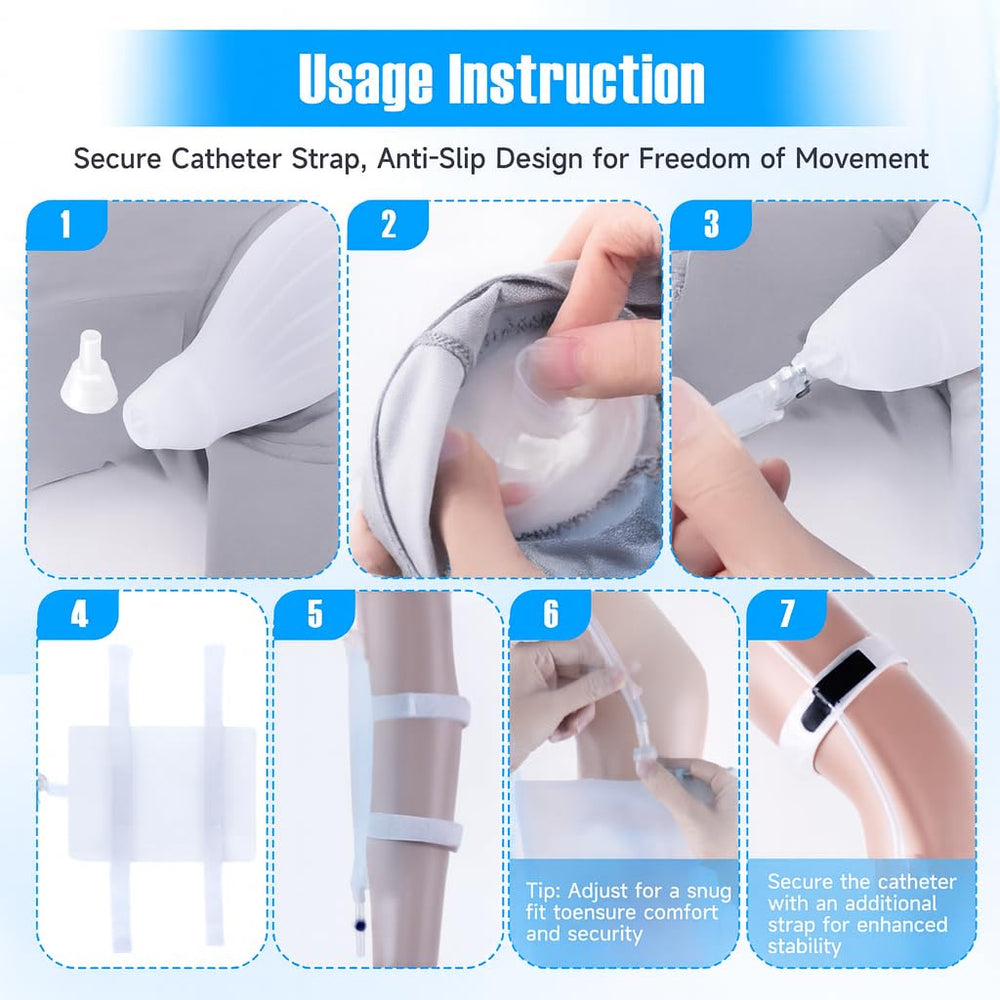 Usage Instruction

Secure Catheter Strap, Anti-Slip Design for Freedom of Movement

1

2

3

4

5

6

Tip: Adjust for a snug fit toensure comfort and security

7

Secure the catheter with an additional strap for enhanced stability