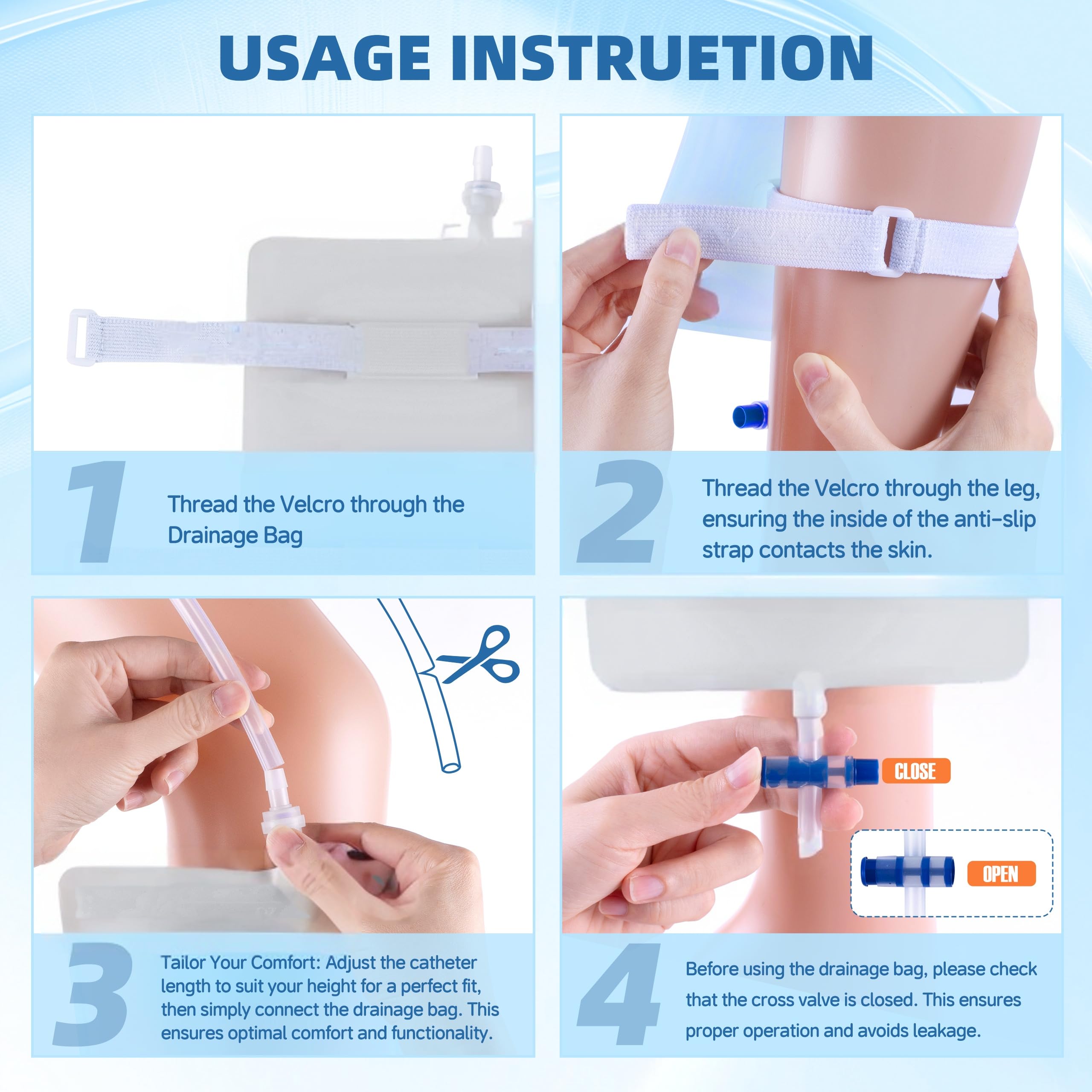 USAGE INSTRUETION

1

Thread the Velcro through the Drainage Bag

2

Thread the Velcro through the leg, ensuring the inside of the anti-slip strap contacts the skin.

CLOSE

OPEN

3

Tailor Your Comfort: Adjust the catheter length to suit your height for a perfect fit, then simply connect the drainage bag. This ensures optimal comfort and functionality.

4

Before using the drainage bag, please check that the cross valve is closed. This ensures proper operation and avoids leakage.