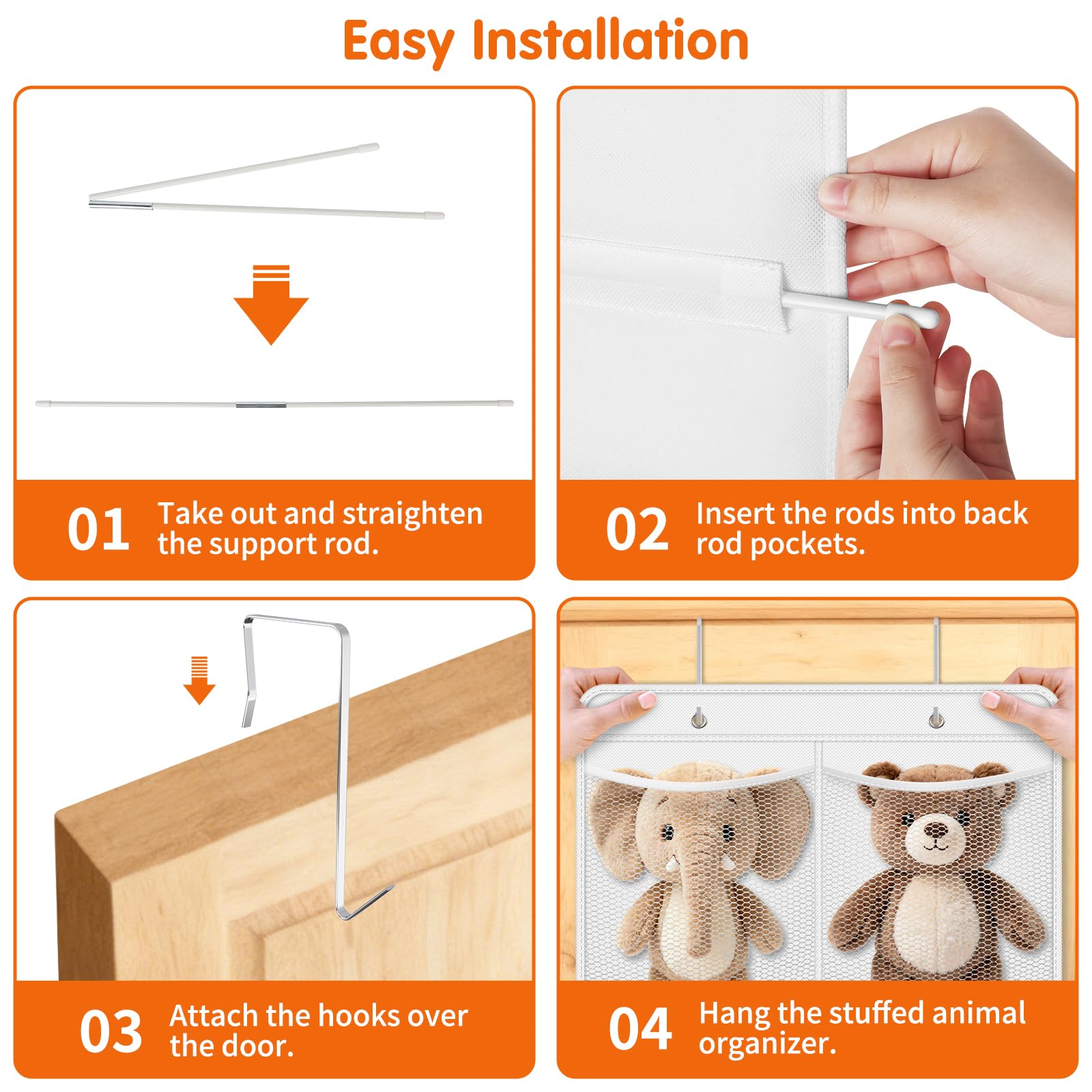 Easy Installation

01 Take out and straighten the support rod.

02 Insert the rods into back rod pockets.

03 Attach the hooks over the door.

04 Hang the stuffed animal organizer.