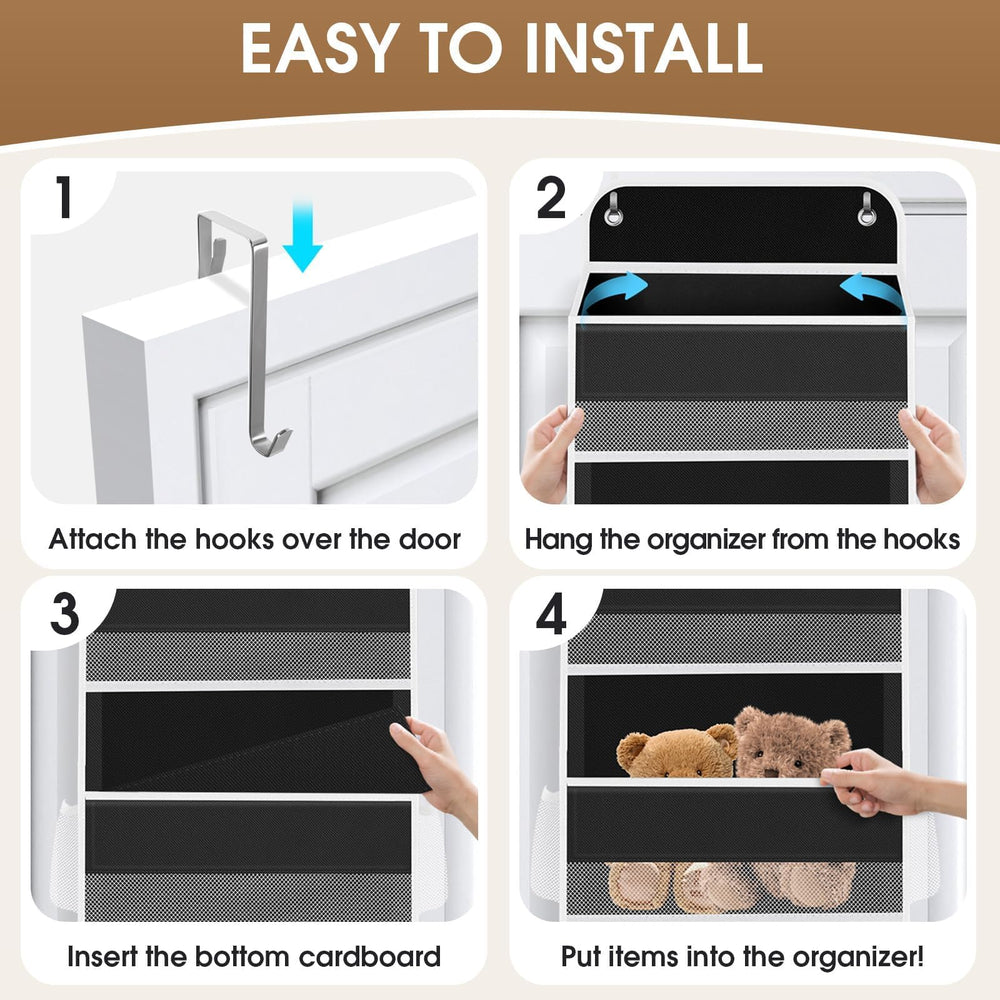 EASY TO INSTALL

1

Attach the hooks over the door

2

Hang the organizer from the hooks

3

Insert the bottom cardboard

4

Put items into the organizer!