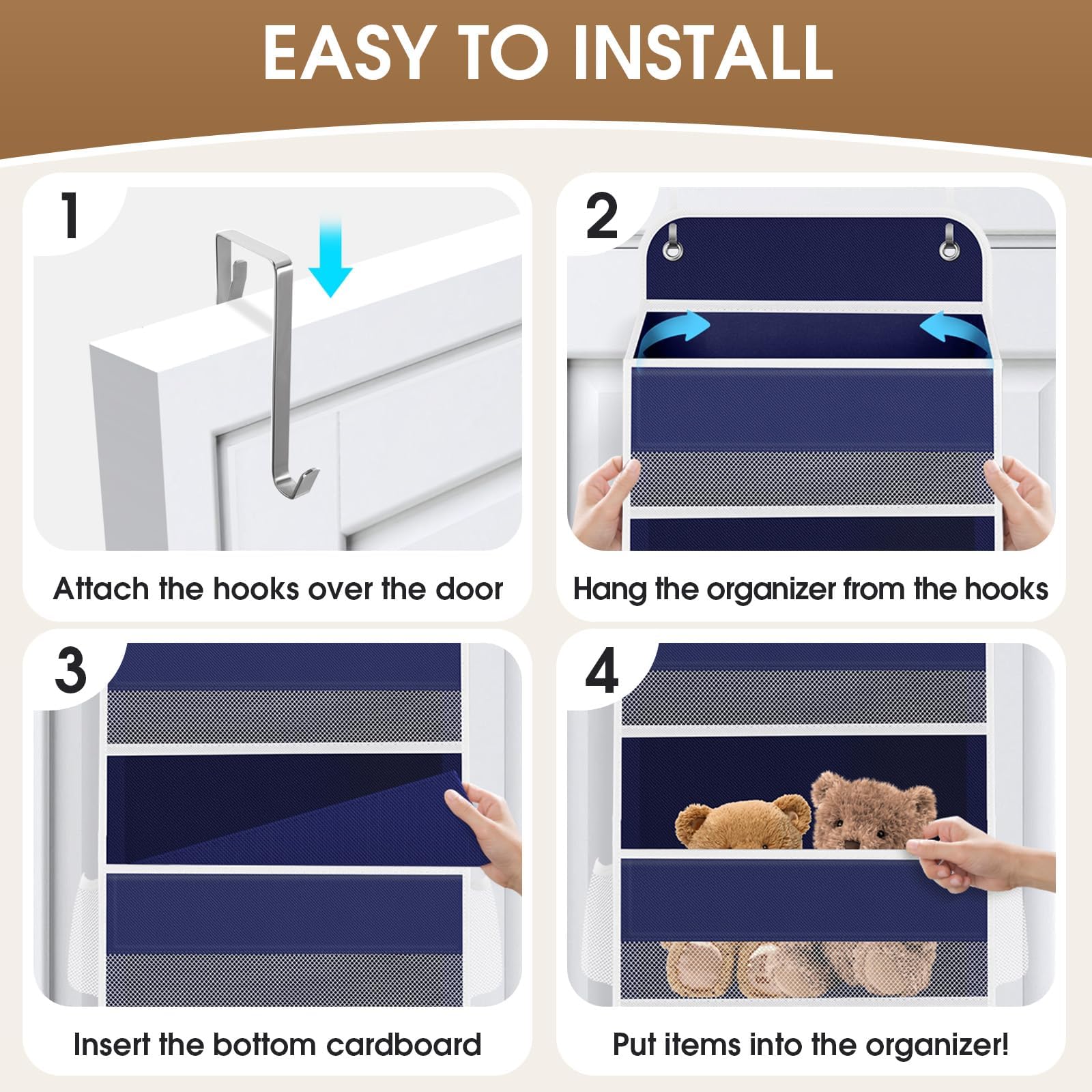 EASY TO INSTALL

1

Attach the hooks over the door

2

Hang the organizer from the hooks

3

Insert the bottom cardboard

4

Put items into the organizer!