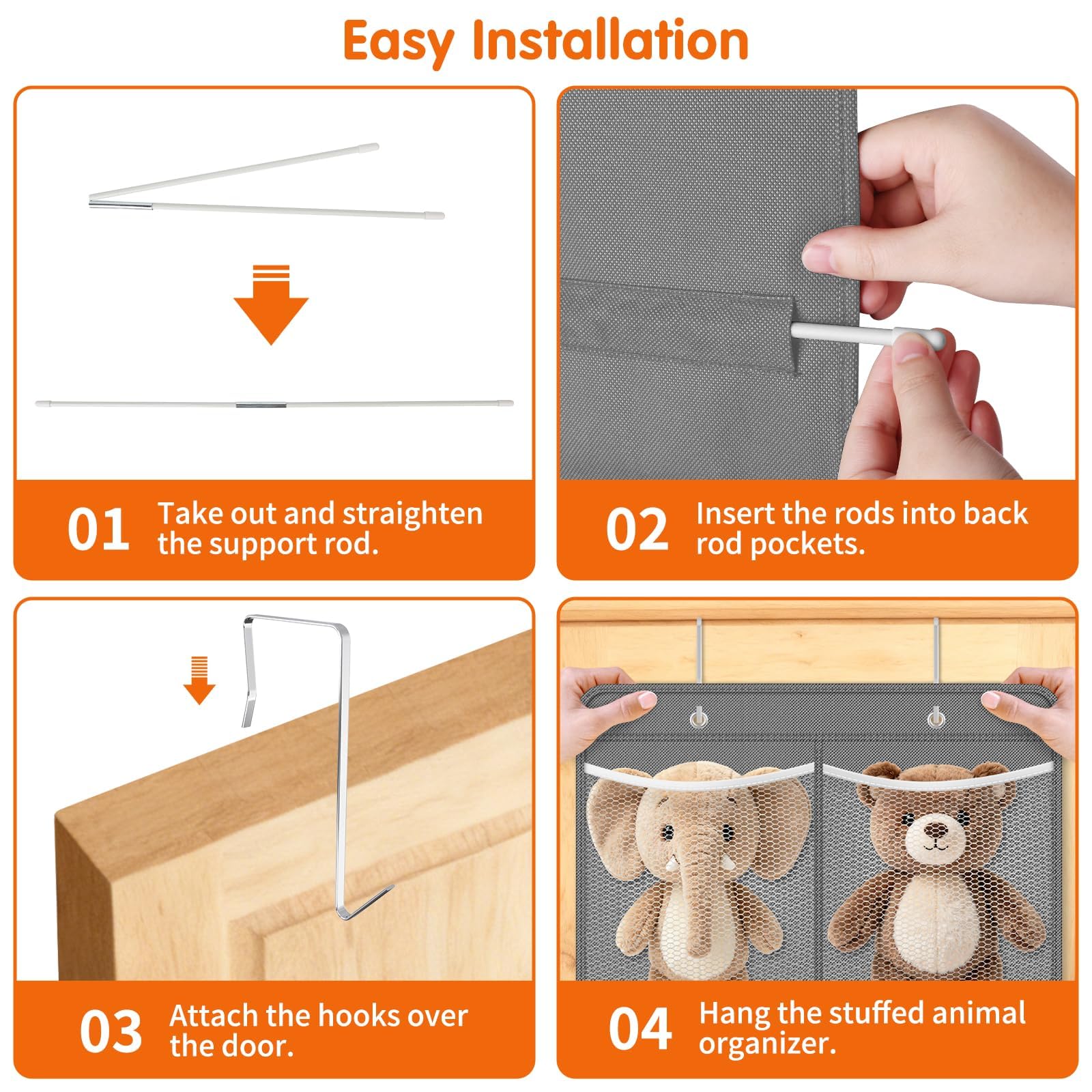 Easy Installation

01 Take out and straighten the support rod.

02 Insert the rods into back rod pockets.

03 Attach the hooks over the door.

04 Hang the stuffed animal organizer.