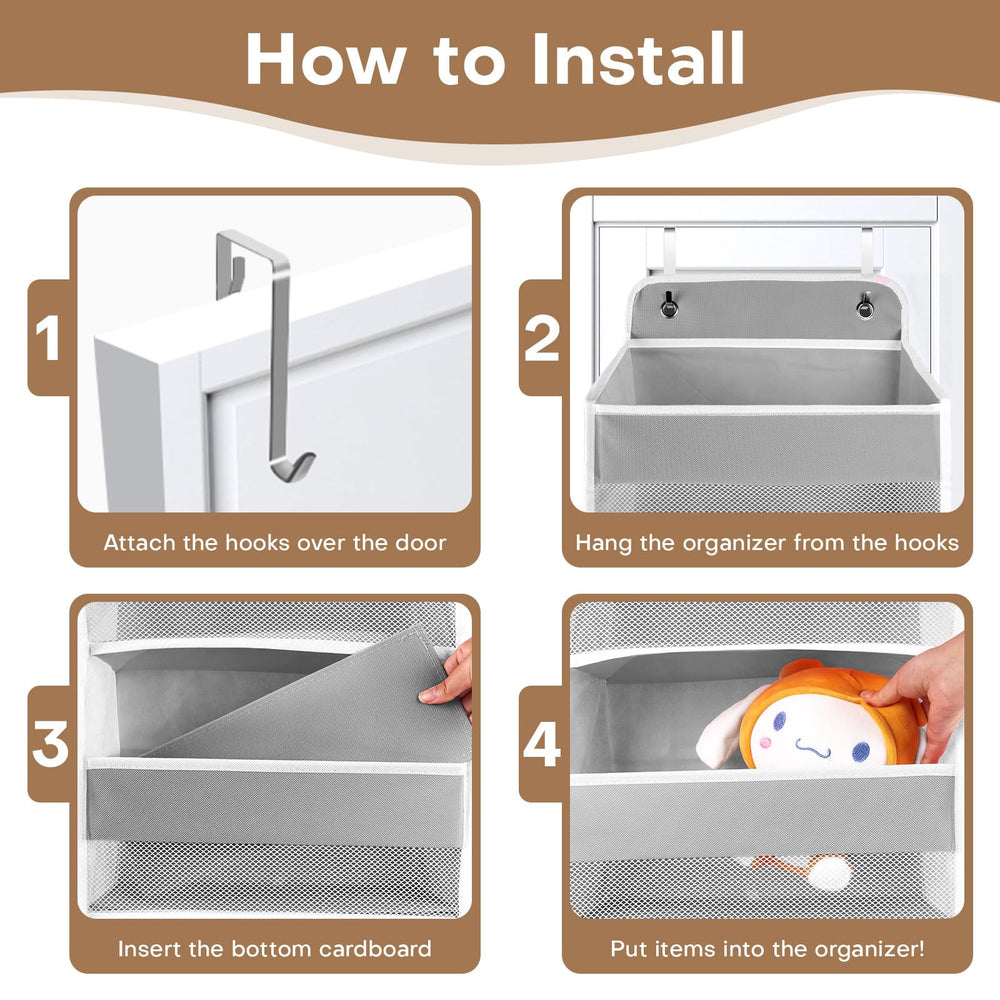 How to Install

1

Attach the hooks over the door

2

Hang the organizer from the hooks

3

Insert the bottom cardboard

4

Put items into the organizer!