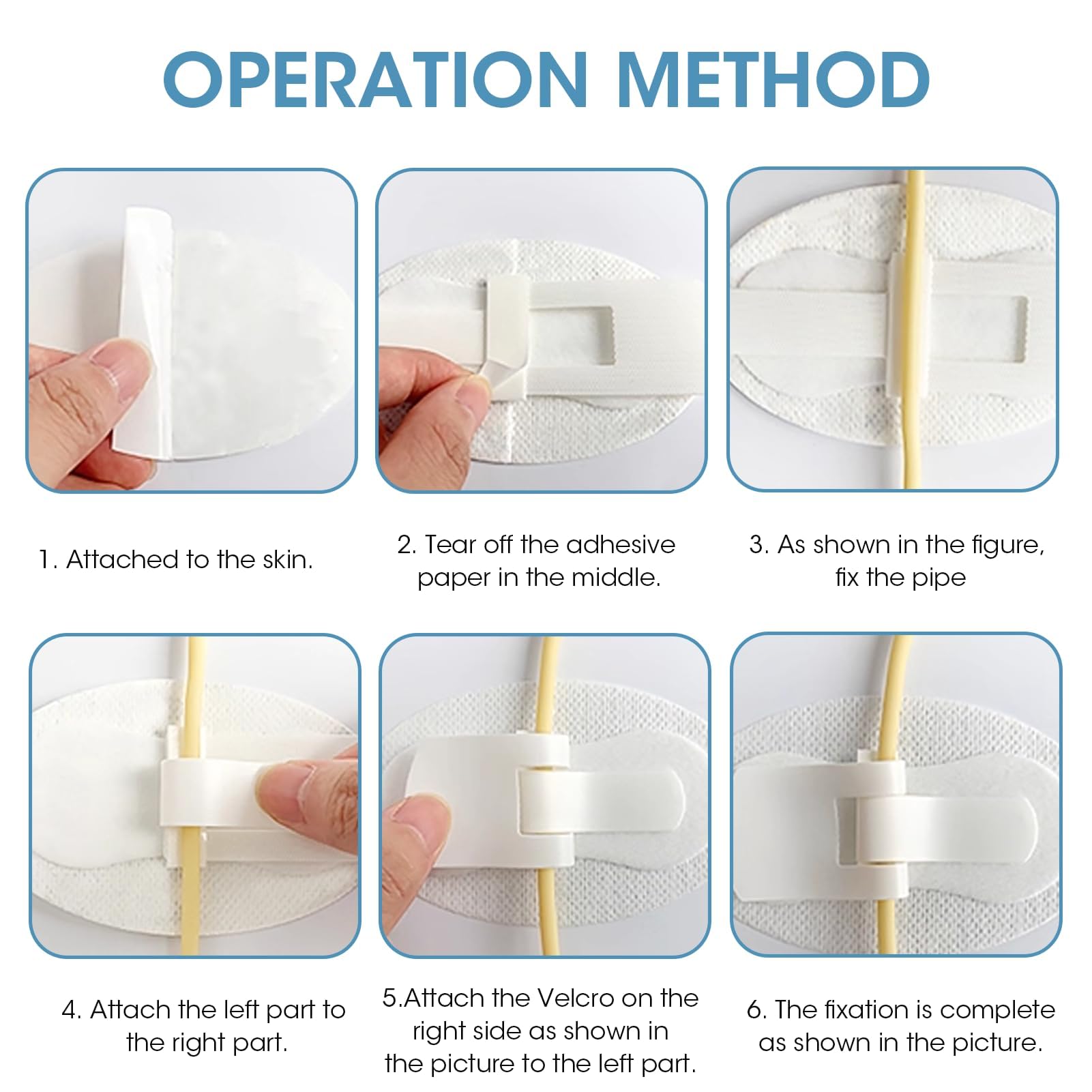 OPERATION METHOD

1. Attached to the skin.

2. Tear off the adhesive paper in the middle.

3. As shown in the figure, fix the pipe

4. Attach the left part to the right part.

5.Attach the Velcro on the right side as shown in the picture to the left part.

6. The fixation is complete as shown in the picture.