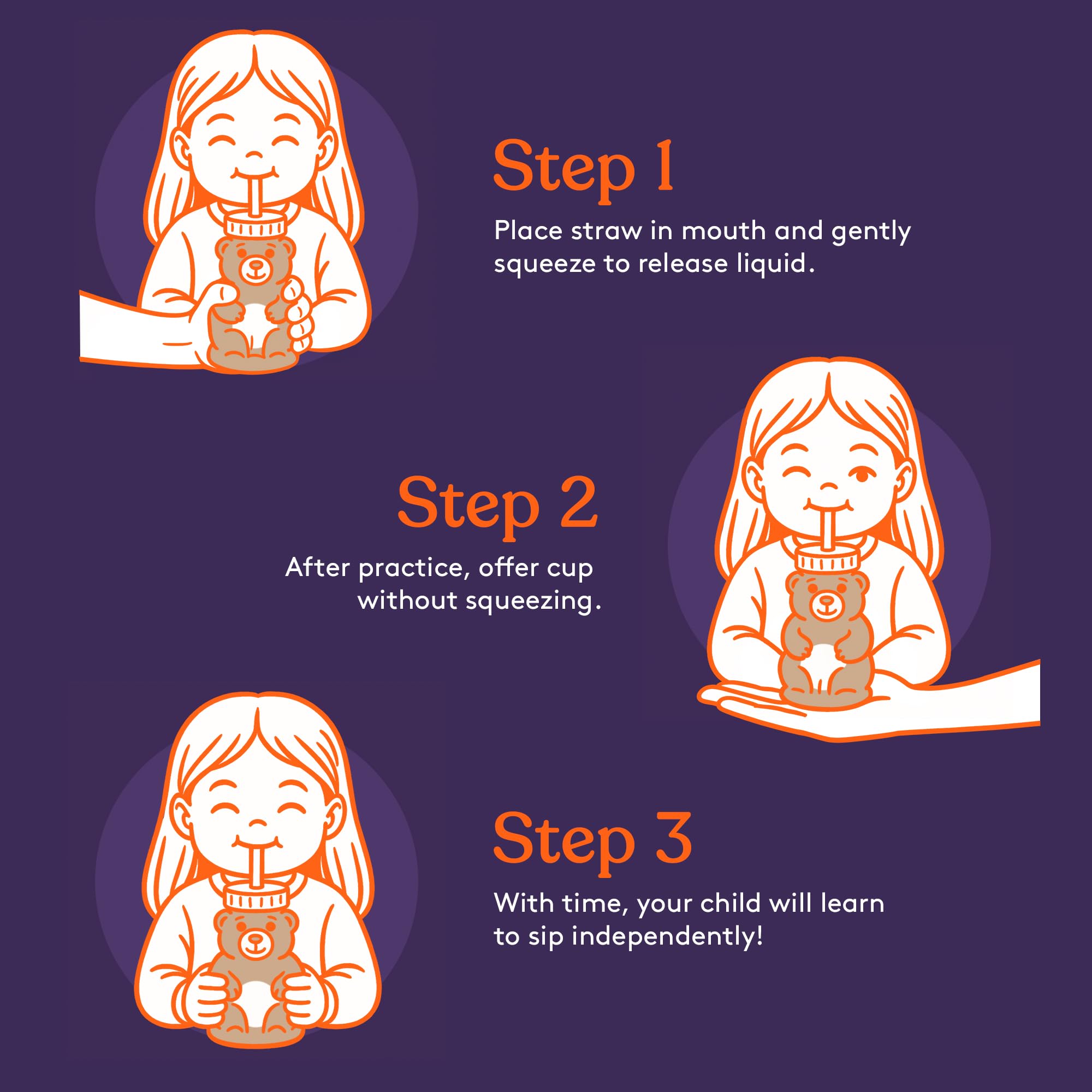 Step 1

Place straw in mouth and gently squeeze to release liquid.

Step 2

After practice, offer cup without squeezing.

Step 3

With time, your child will learn to sip independently!