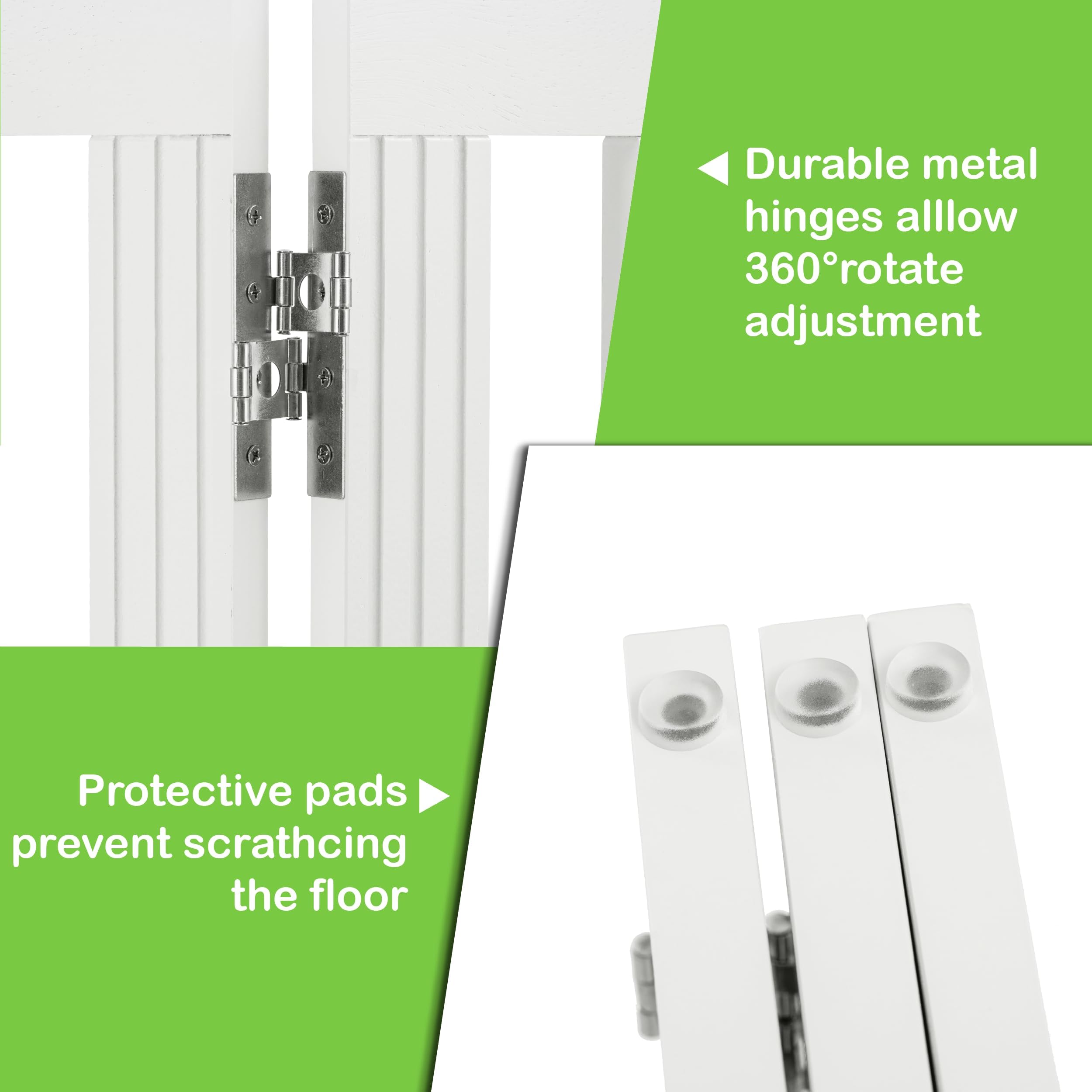 ◀ Durable metal hinges alllow 360°rotate adjustment

Protective pads ▶ prevent scrathcing the floor