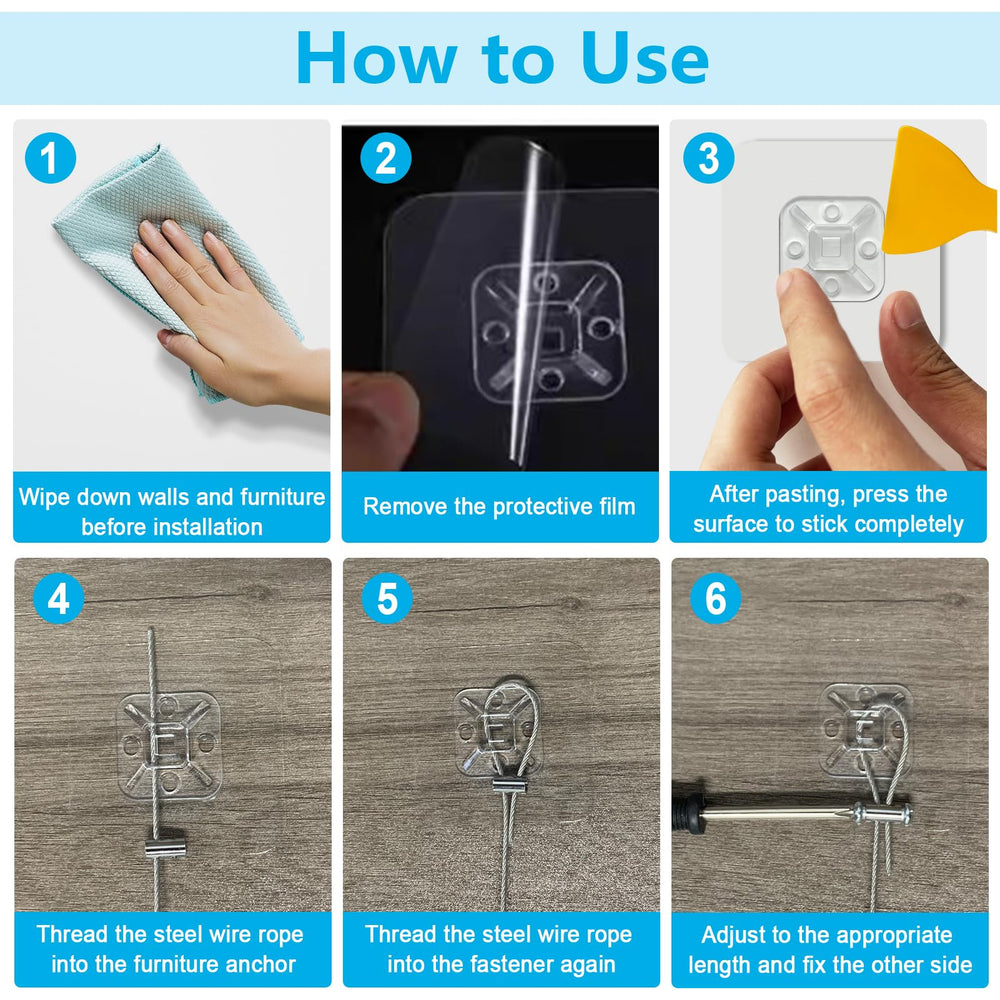 How to Use

1

Wipe down walls and furniture before installation

2

Remove the protective film

3

After pasting, press the surface to stick completely

4

Thread the steel wire rope into the furniture anchor

5

Thread the steel wire rope into the fastener again

6

Adjust to the appropriate length and fix the other side