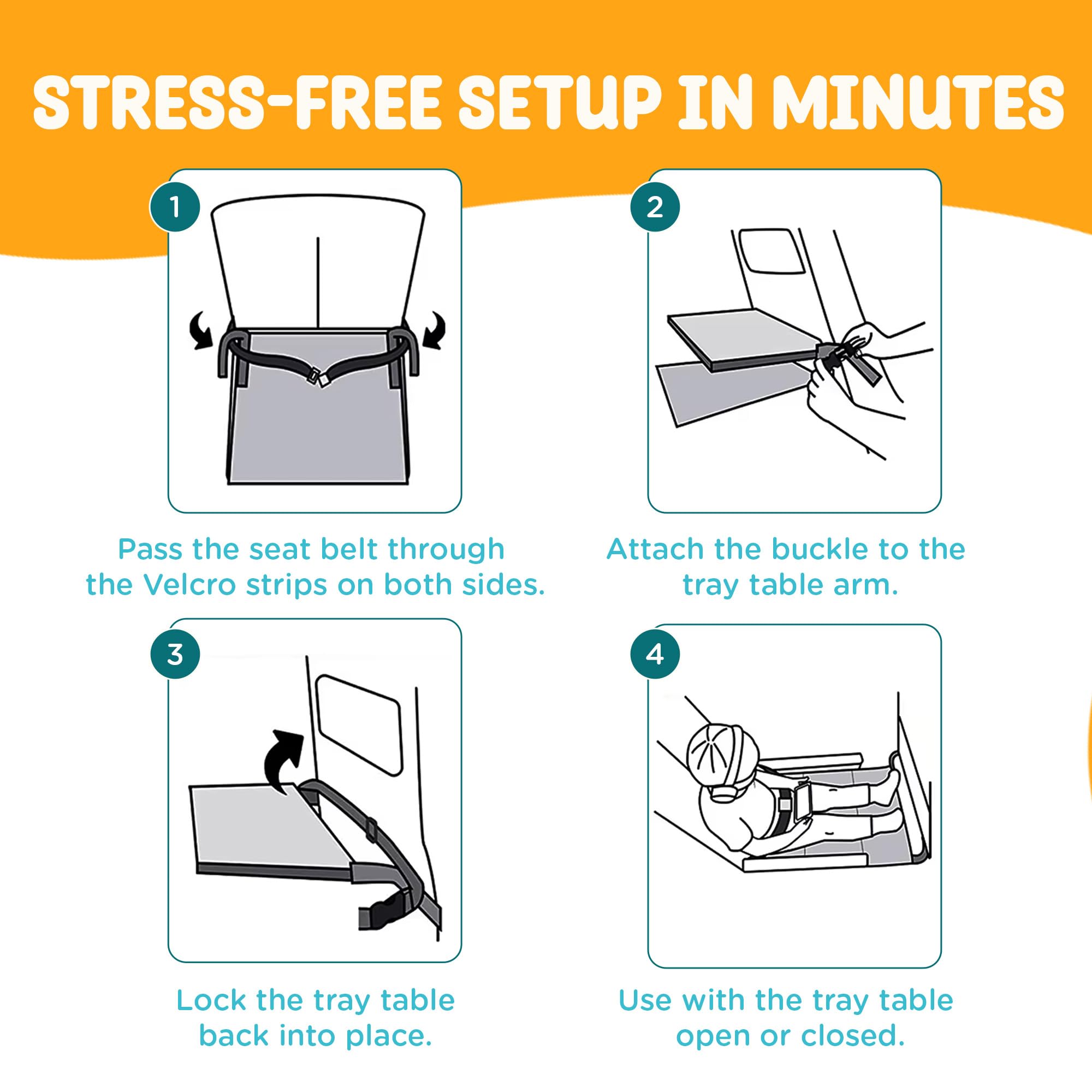 STRESS-FREE SETUP IN MINUTES

1

Pass the seat belt through the Velcro strips on both sides.

2

Attach the buckle to the tray table arm.

3

Lock the tray table back into place.

4

Use with the tray table open or closed.