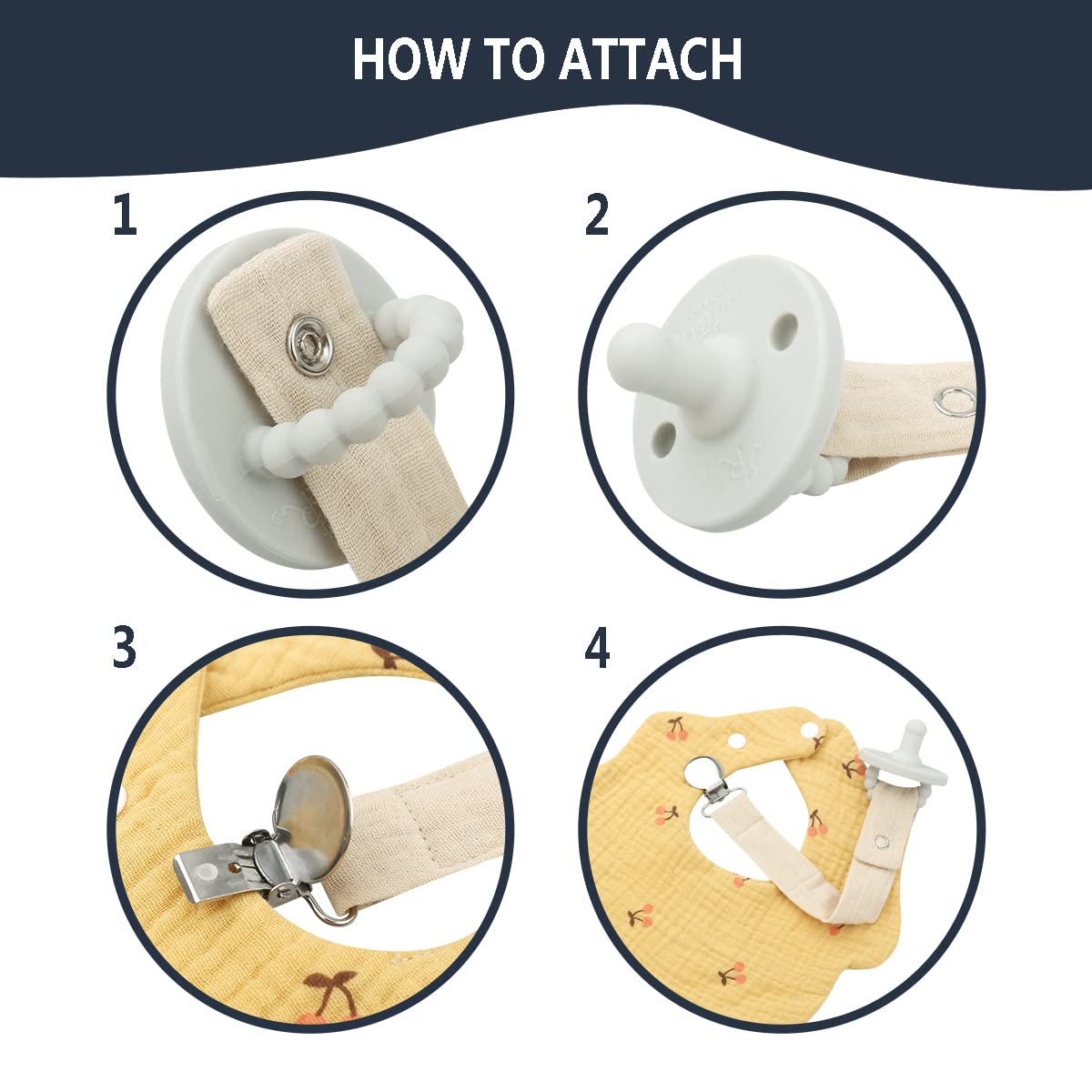 HOW TO ATTACH

1

2

3

4