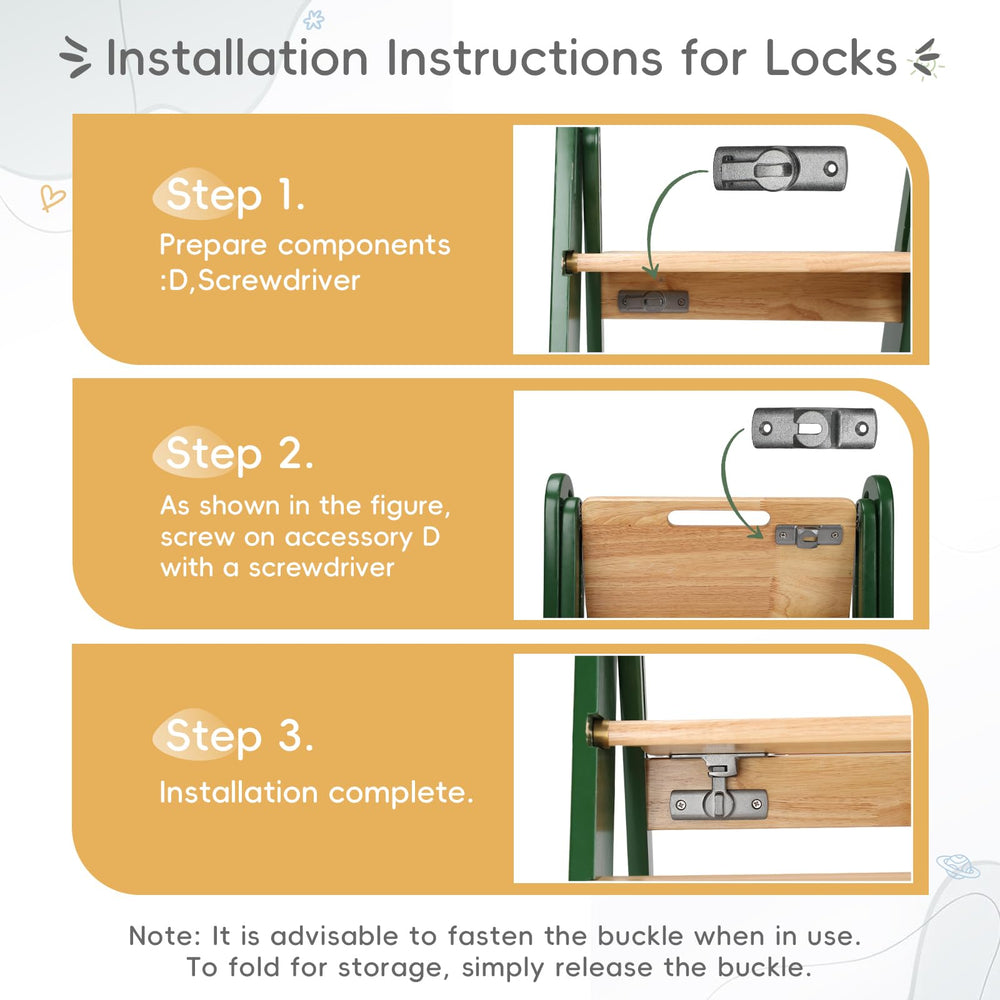 Installation Instructions for Locks

Step 1.
Prepare components :D,Screwdriver

Step 2.
As shown in the figure, screw on accessory D with a screwdriver

Step 3.
Installation complete.

Note: It is advisable to fasten the buckle when in use. To fold for storage, simply release the buckle.