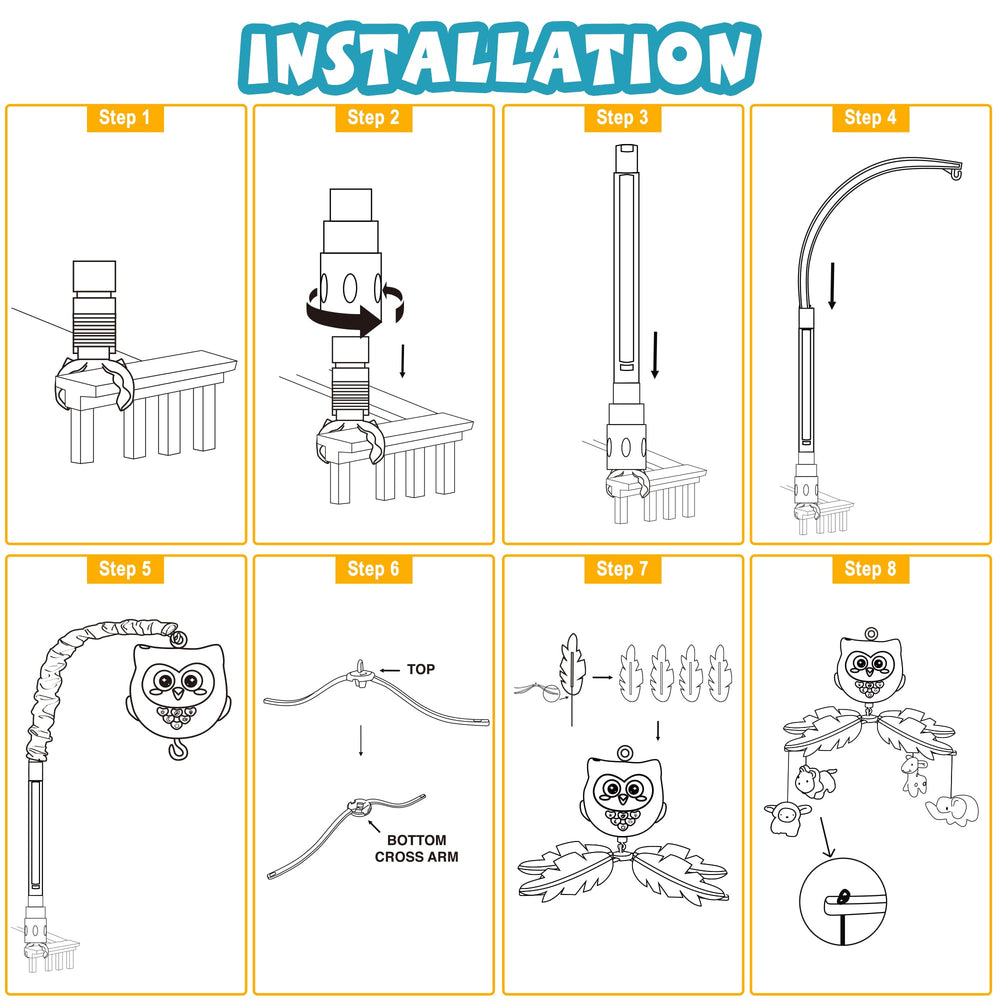 INSTALLATION

Step 1

Step 2

Step 3

Step 4

Step 5

Step 6

TOP

BOTTOM CROSS ARM

Step 7

Step 8