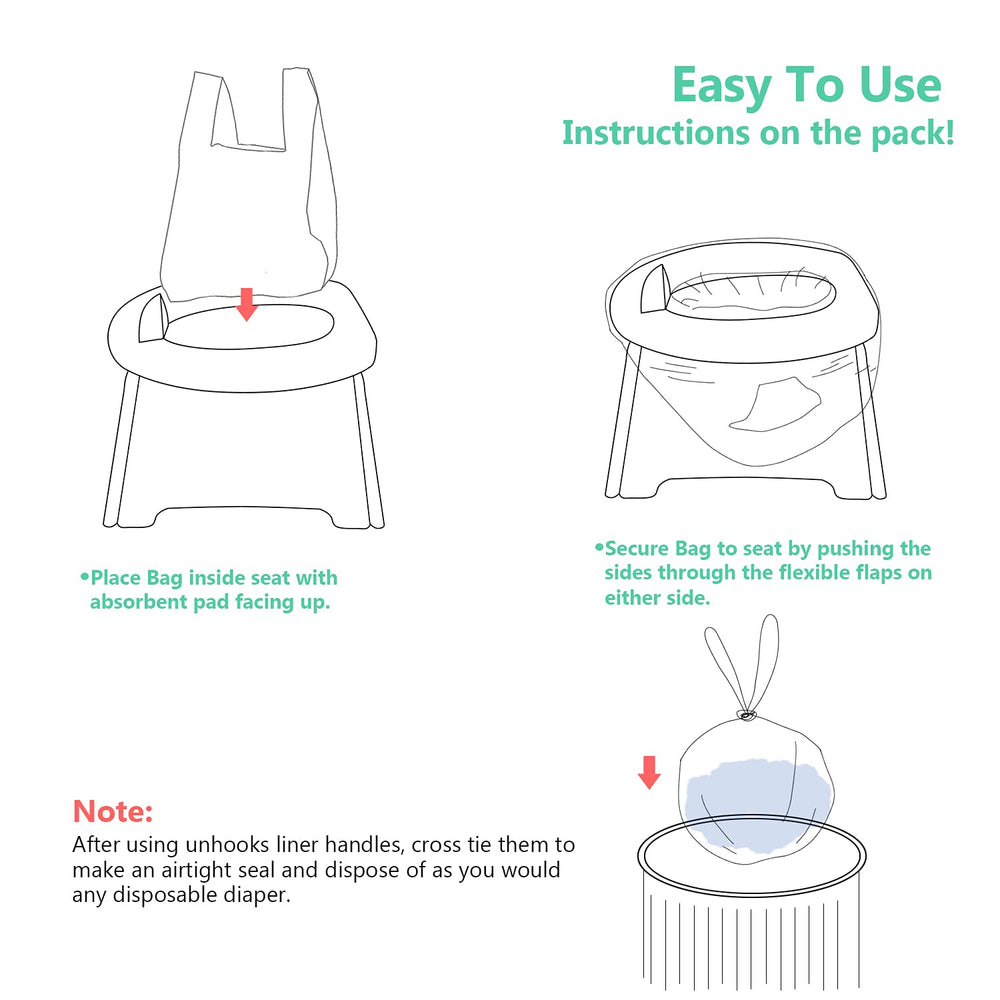 Easy To Use
Instructions on the pack!

•Place Bag inside seat with absorbent pad facing up.

•Secure Bag to seat by pushing the sides through the flexible flaps on either side.

Note:
After using unhooks liner handles, cross tie them to make an airtight seal and dispose of as you would any disposable diaper.