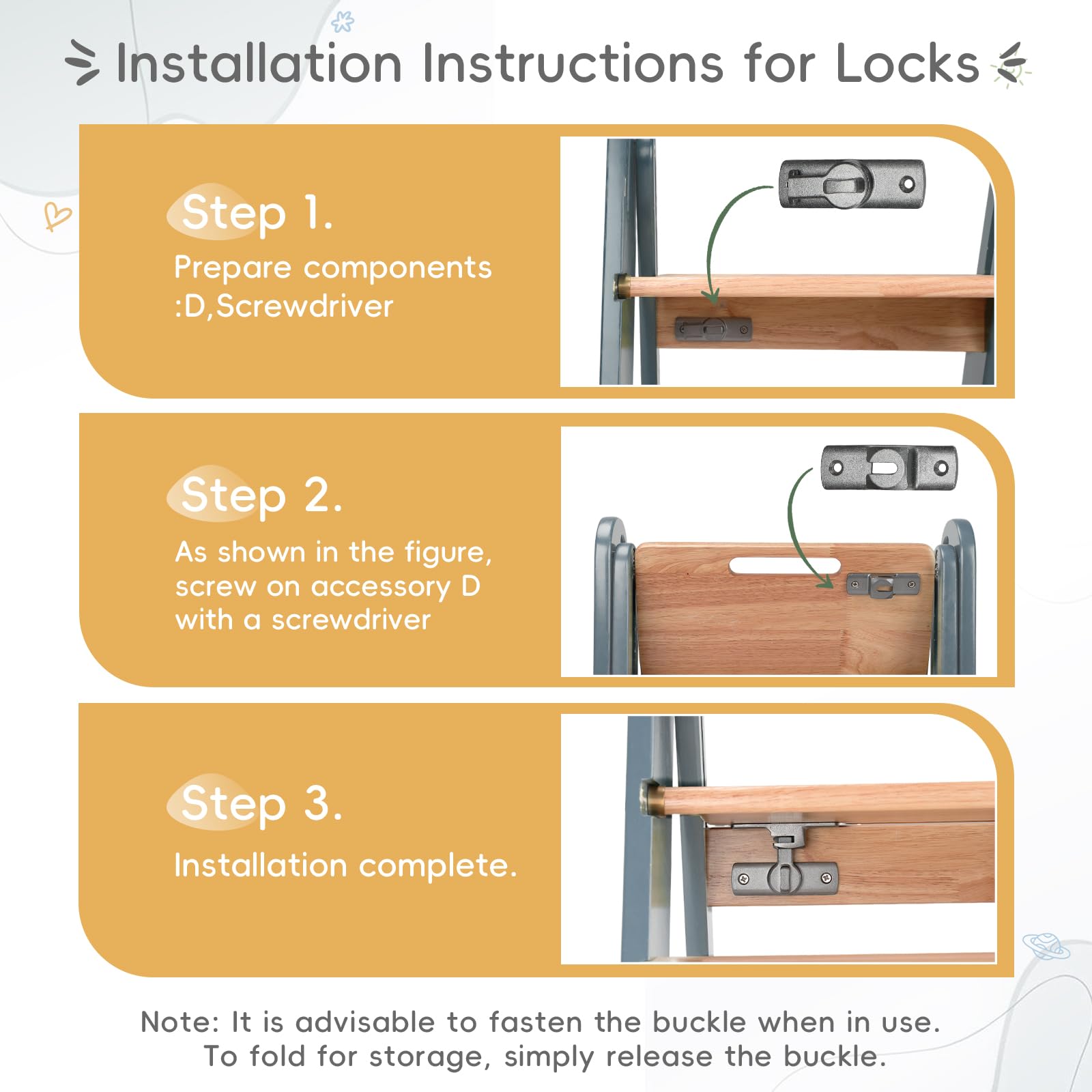 Installation Instructions for Locks

Step 1.
Prepare components :D,Screwdriver

Step 2.
As shown in the figure, screw on accessory D with a screwdriver

Step 3.
Installation complete.

Note: It is advisable to fasten the buckle when in use. To fold for storage, simply release the buckle.