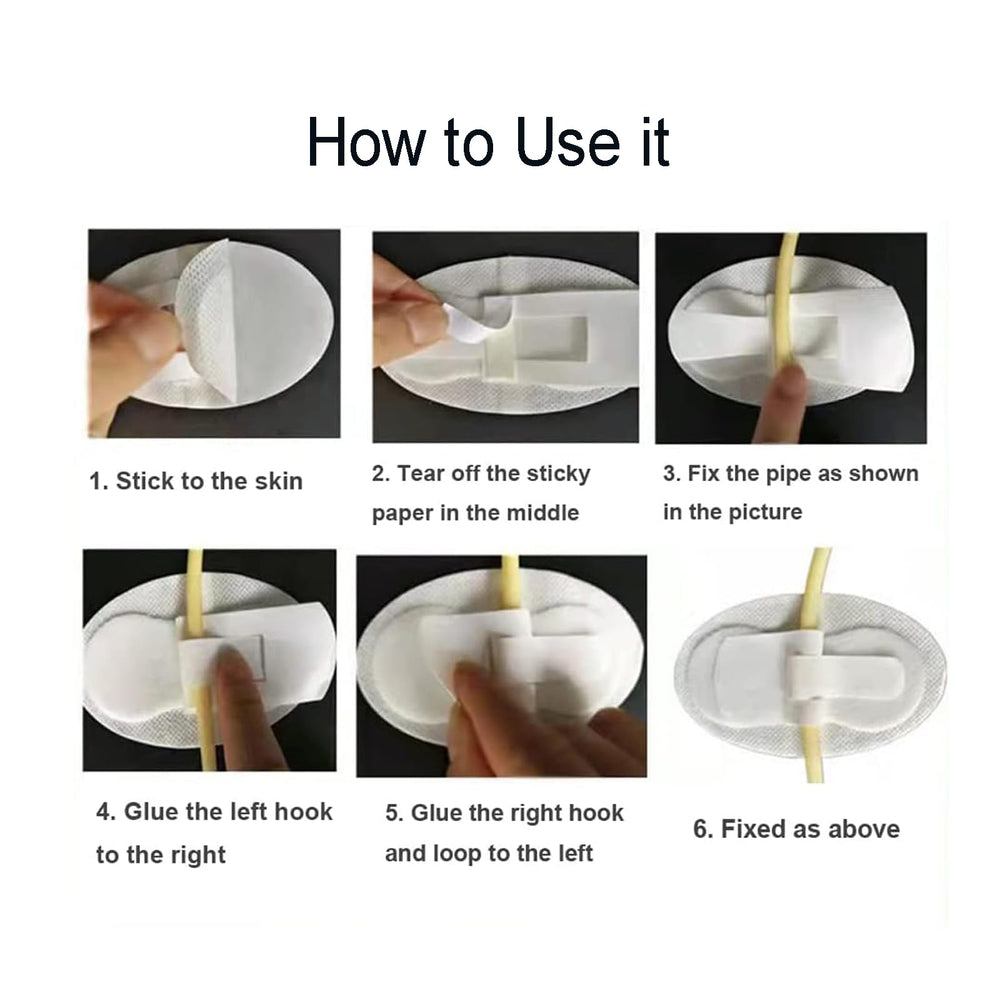 How to Use it

1. Stick to the skin

2. Tear off the sticky paper in the middle

3. Fix the pipe as shown in the picture

4. Glue the left hook to the right

5. Glue the right hook and loop to the left

6. Fixed as above