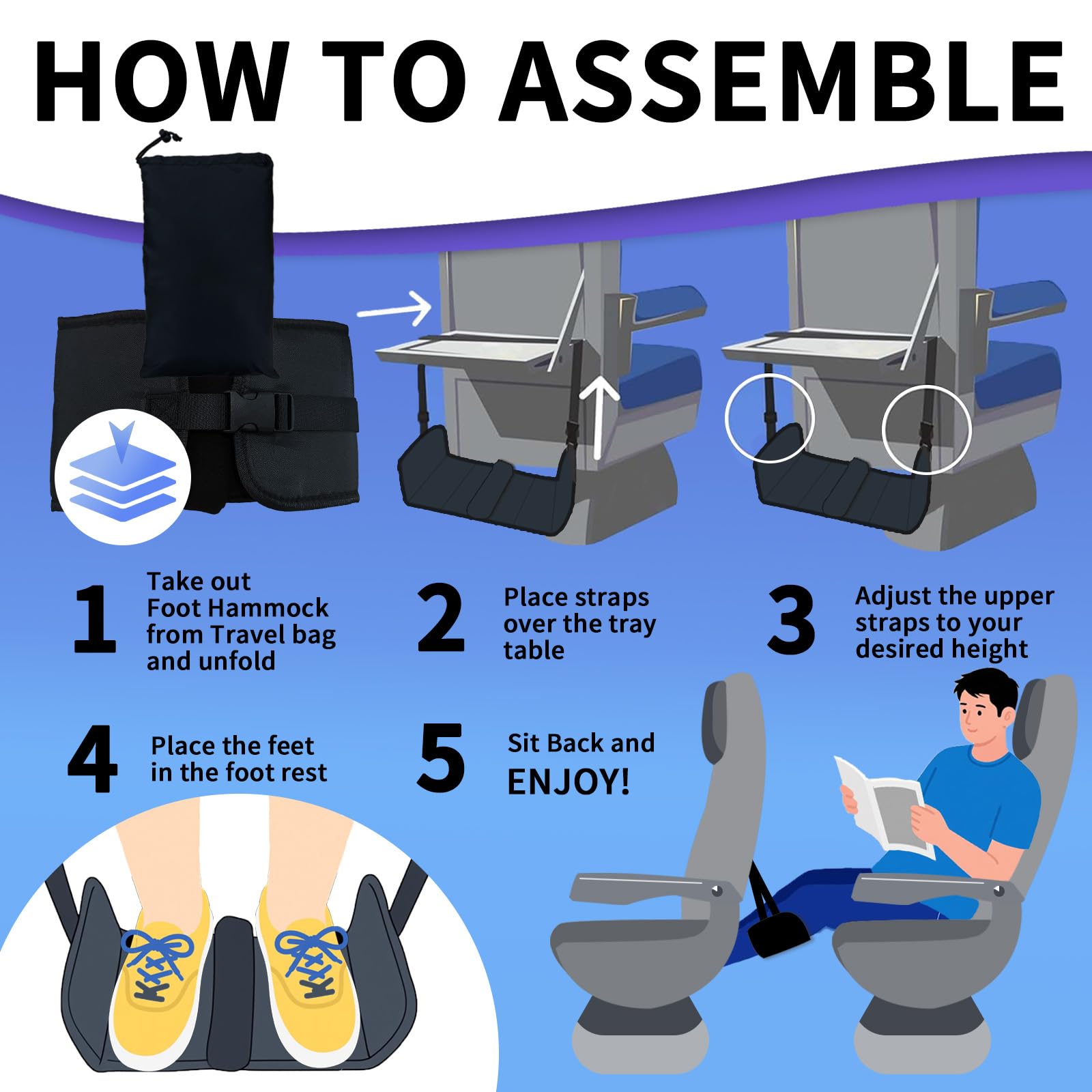 HOW TO ASSEMBLE

1 Take out Foot Hammock from Travel bag and unfold

2 Place straps over the tray table

3 Adjust the upper straps to your desired height

4 Place the feet in the foot rest

5 Sit Back and ENJOY!