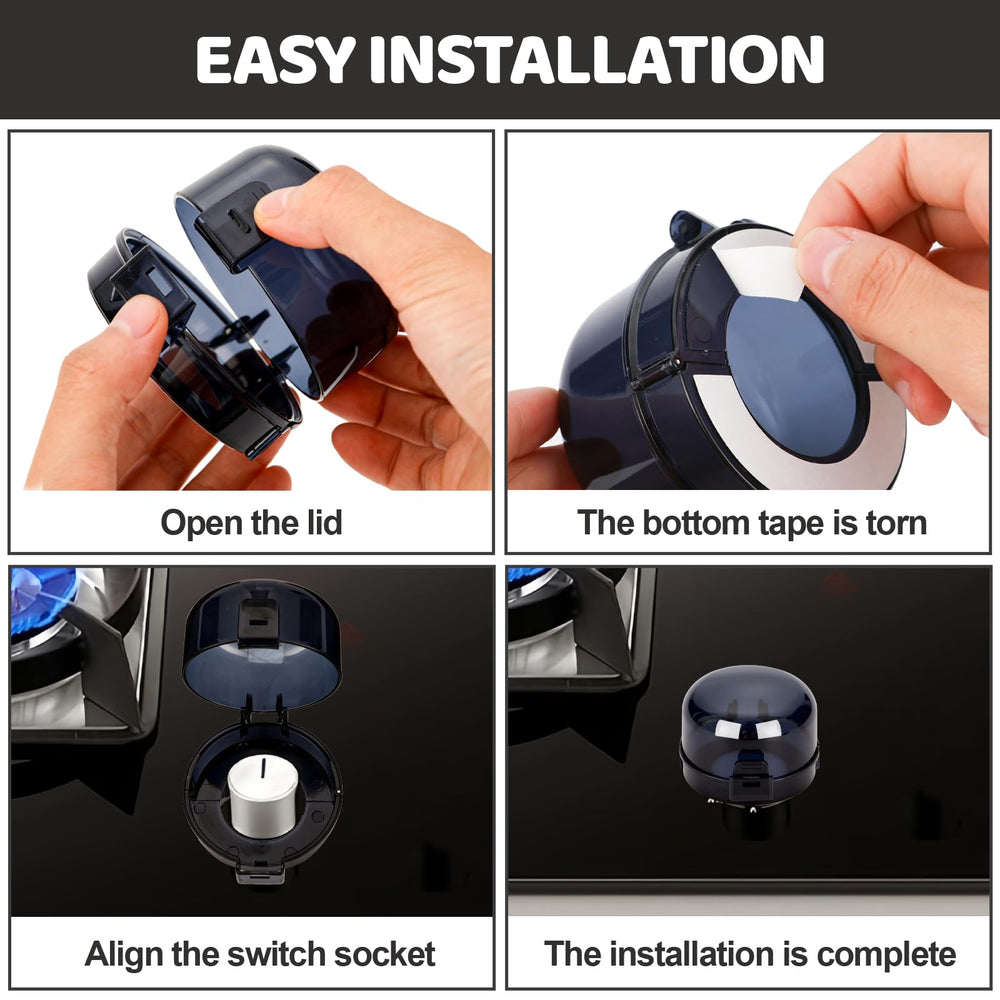 EASY INSTALLATION

Open the lid

The bottom tape is torn

Align the switch socket

The installation is complete