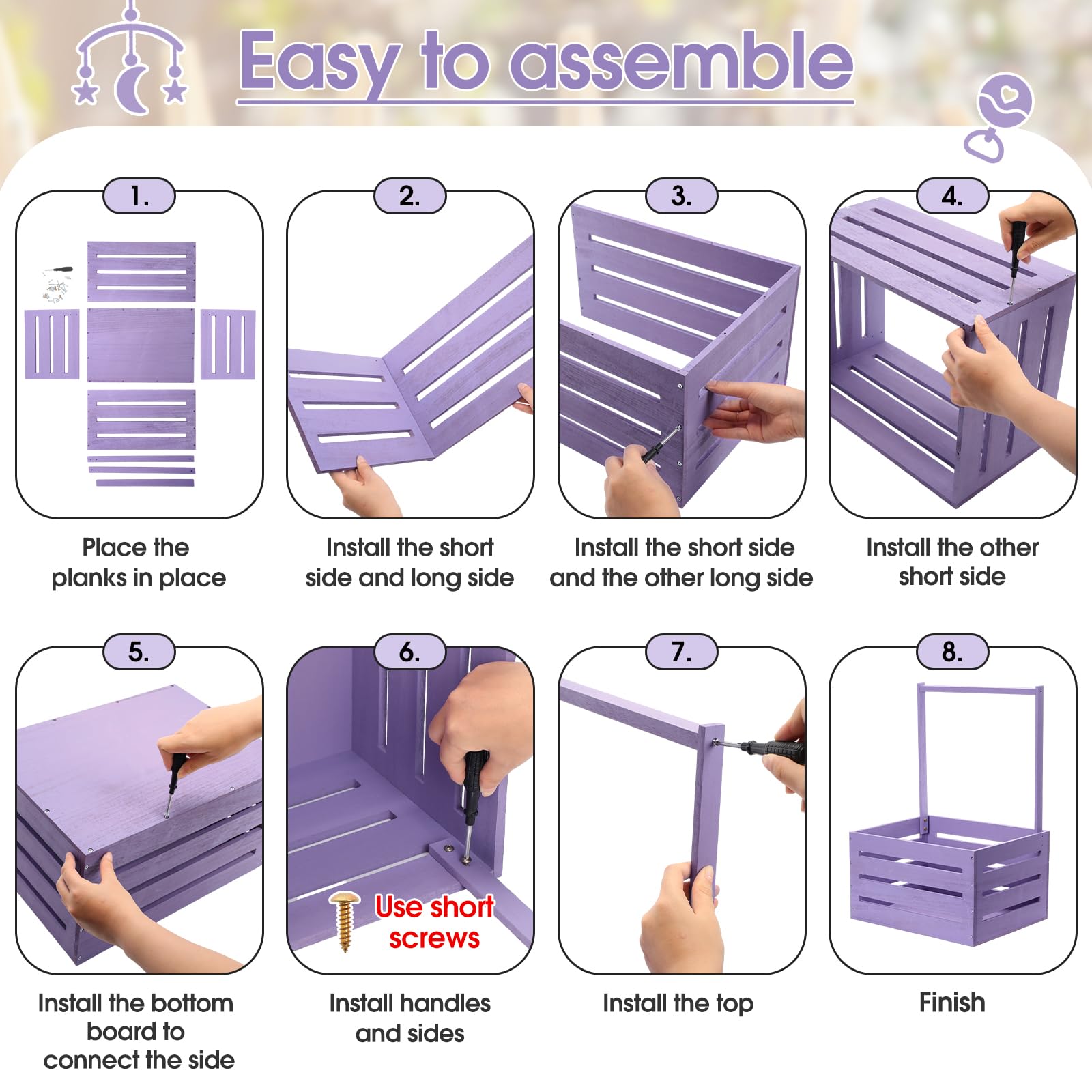 Easy to assemble

1.
Place the planks in place

2.
Install the short side and long side

3.
Install the short side and the other long side

4.
Install the other short side

5.
Install the bottom board to connect the side

6.
Use short screws
Install handles and sides

7.
Install the top

8.
Finish