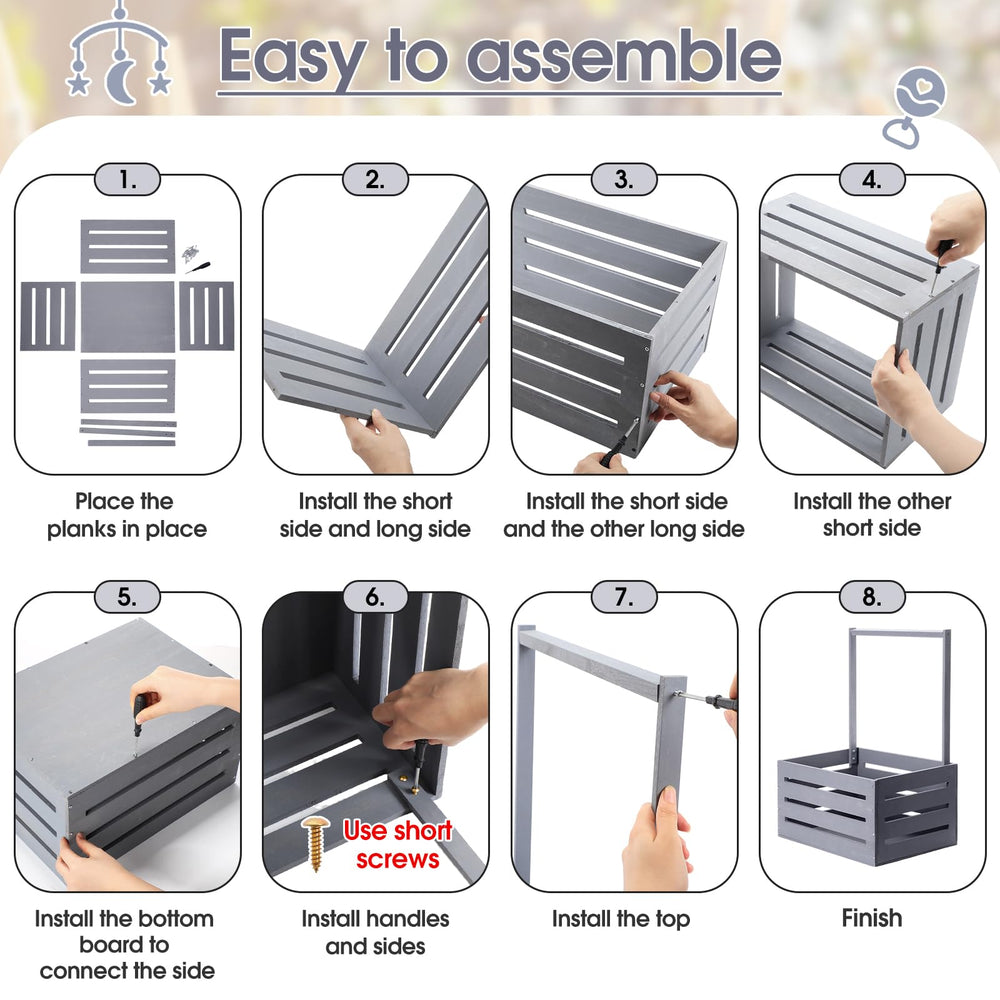 Easy to assemble

1.
Place the planks in place

2.
Install the short side and long side

3.
Install the short side and the other long side

4.
Install the other short side

5.
Install the bottom board to connect the side

6.
Use short screws
Install handles and sides

7.
Install the top

8.
Finish