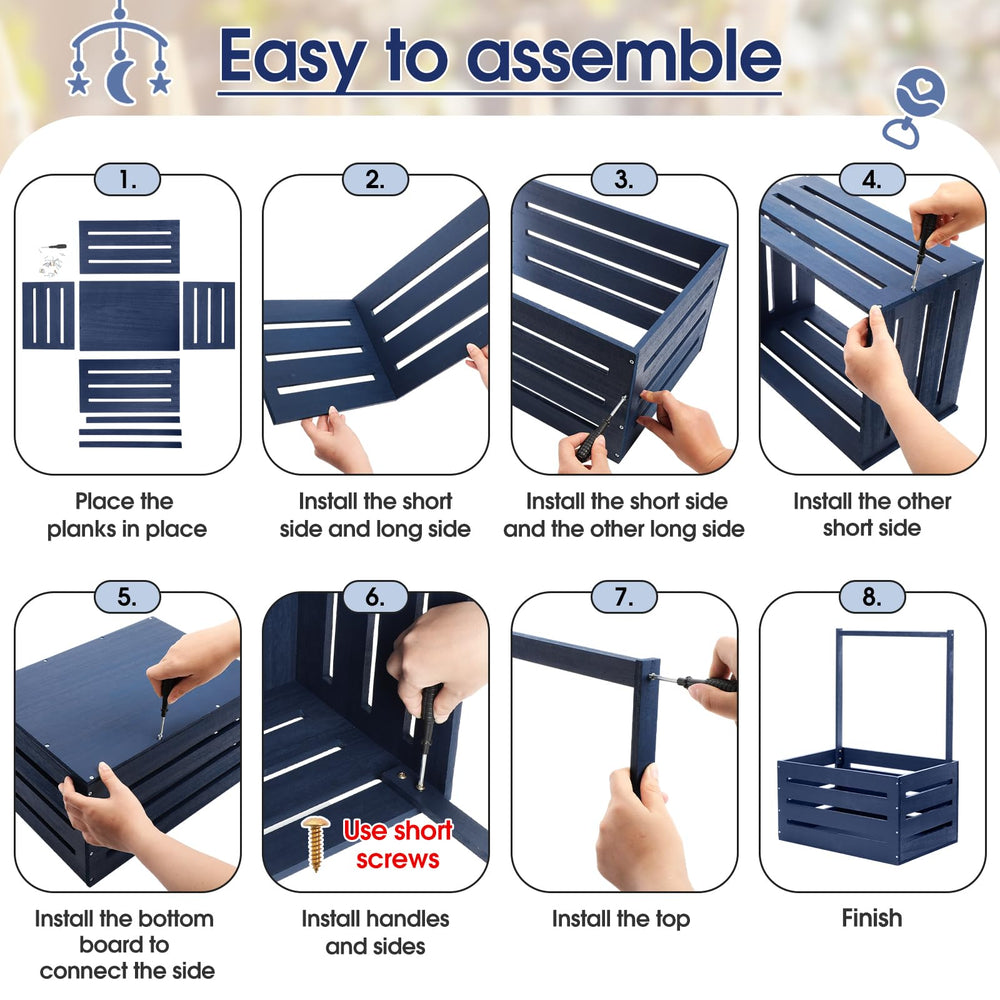 Easy to assemble

1.

Place the planks in place

2.

Install the short side and long side

3.

Install the short side and the other long side

4.

Install the other short side

5.

Install the bottom board to connect the side

6.

Use short screws

Install handles and sides

7.

Install the top

8.

Finish