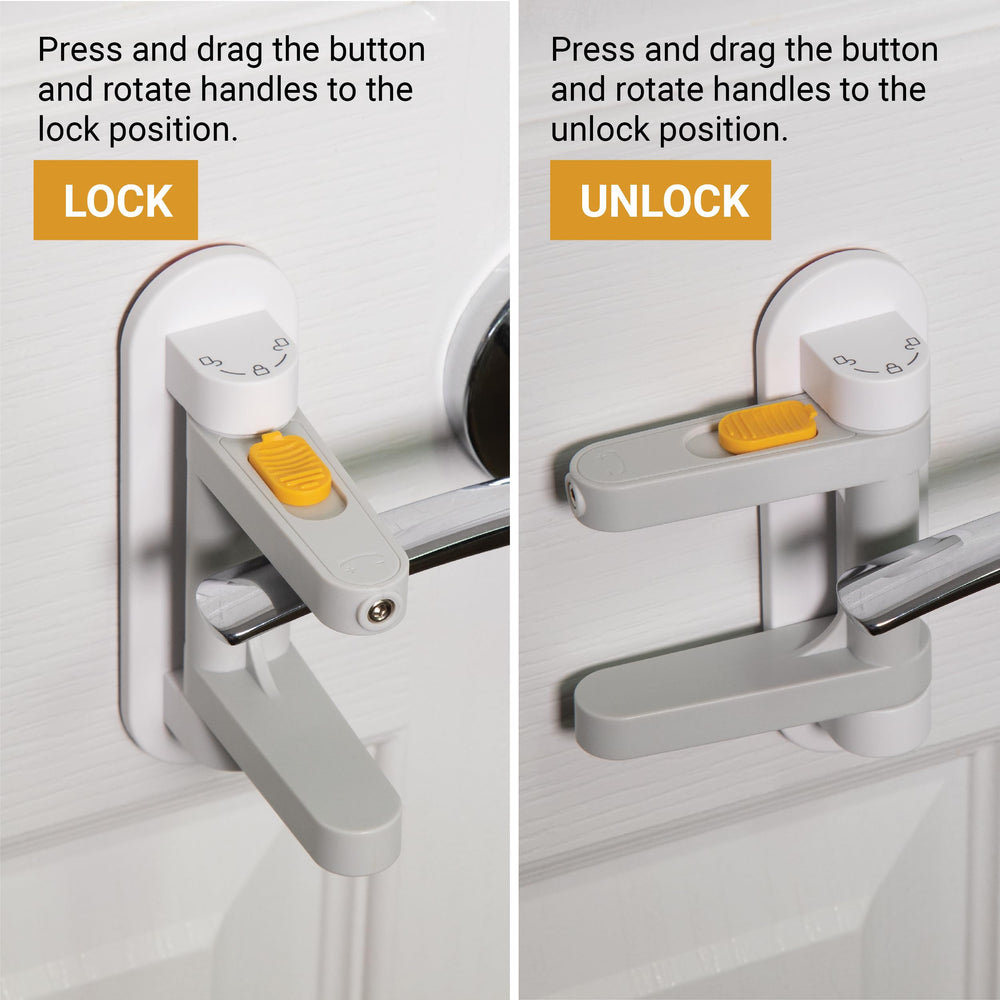 Press and drag the button and rotate handles to the lock position.

LOCK

Press and drag the button and rotate handles to the unlock position.

UNLOCK