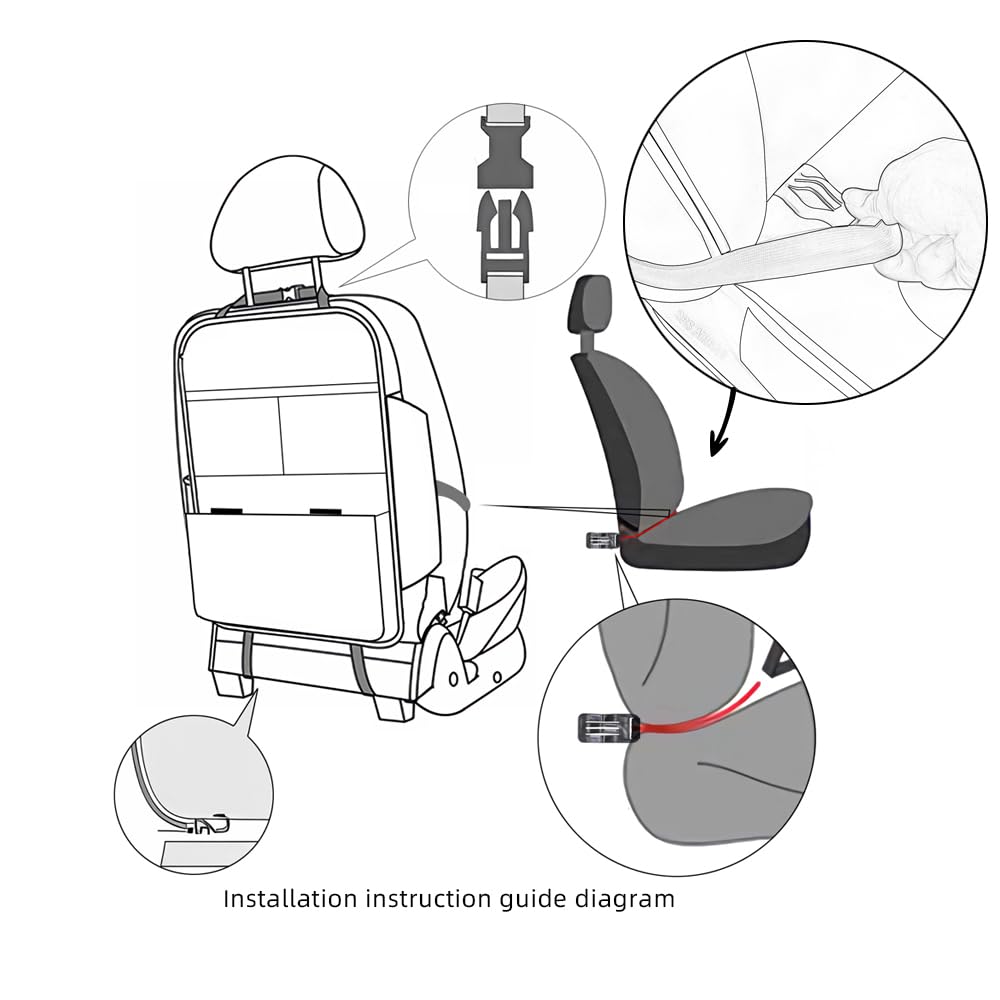 Installation instruction guide diagram