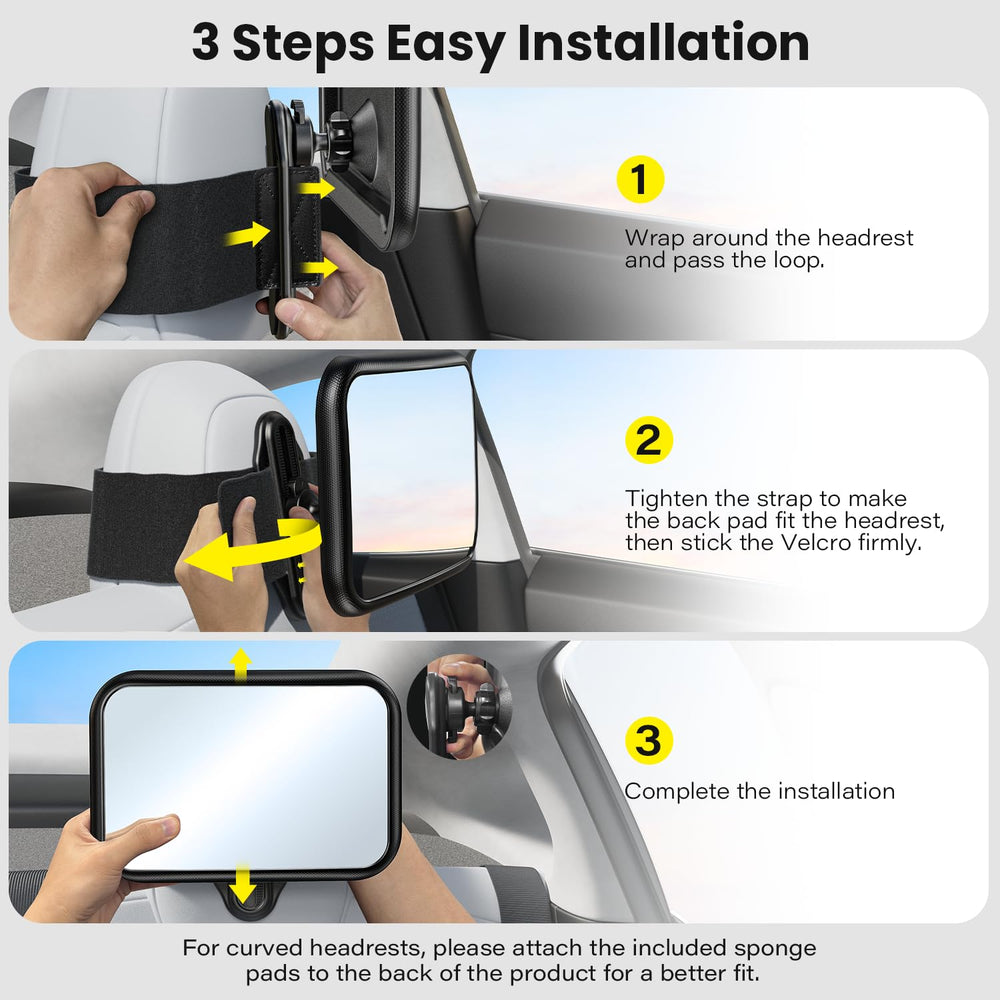 3 Steps Easy Installation

1

Wrap around the headrest and pass the loop.

2

Tighten the strap to make the back pad fit the headrest, then stick the Velcro firmly.

3

Complete the installation

For curved headrests, please attach the included sponge pads to the back of the product for a better fit.