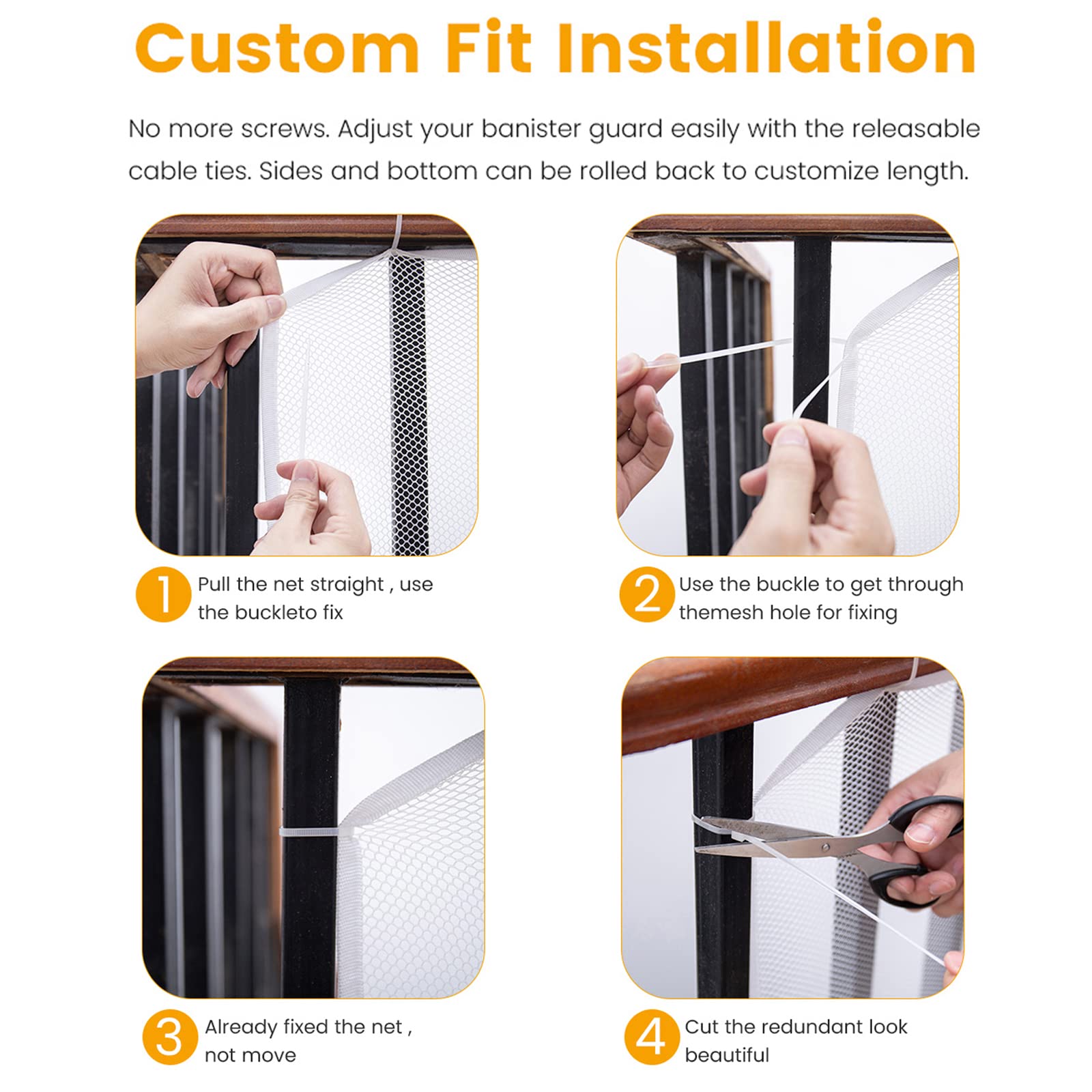 Custom Fit Installation

No more screws. Adjust your banister guard easily with the releasable cable ties. Sides and bottom can be rolled back to customize length.

1 Pull the net straight , use the buckleto fix

2 Use the buckle to get through themesh hole for fixing

3 Already fixed the net , not move

4 Cut the redundant look beautiful