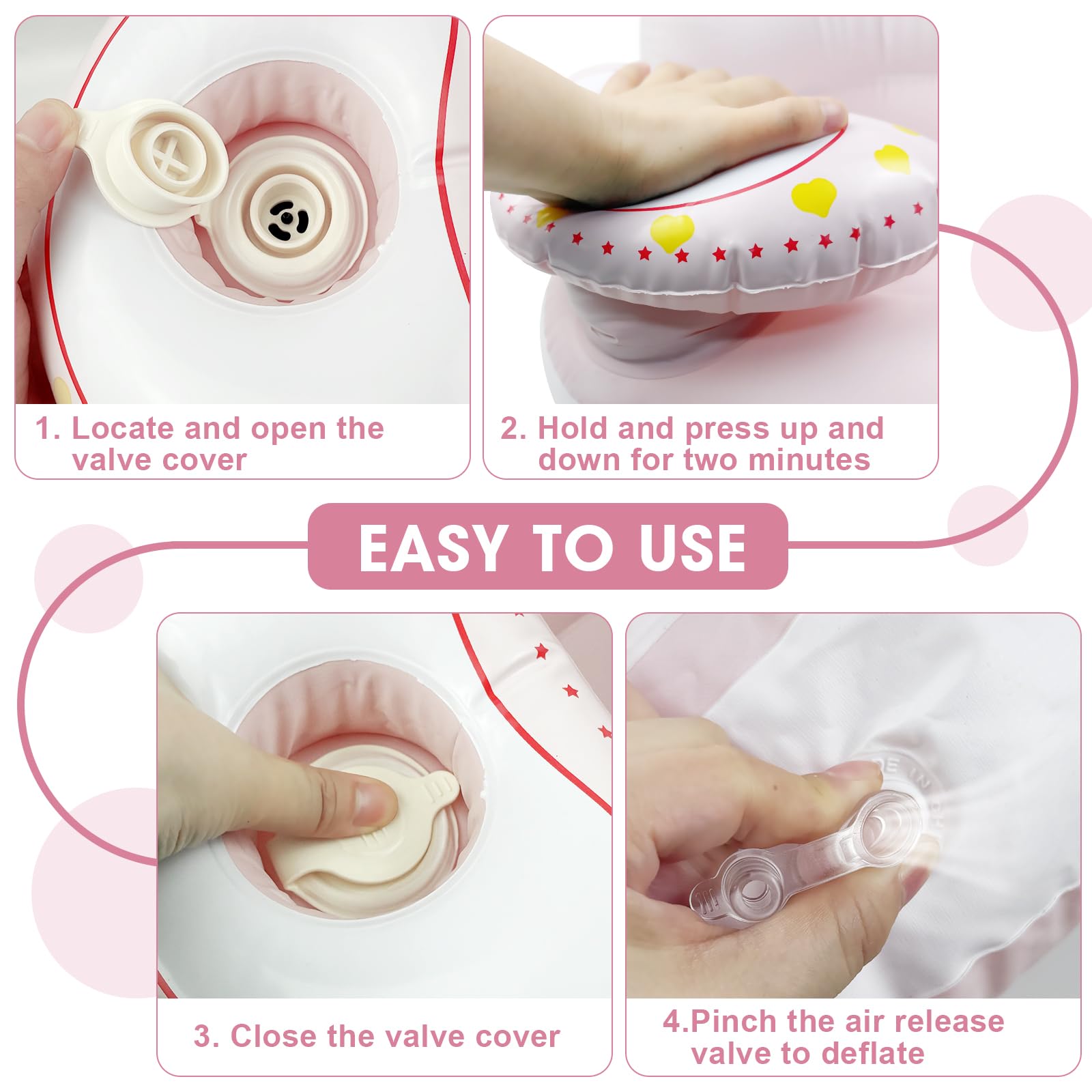 1. Locate and open the valve cover

2. Hold and press up and down for two minutes

EASY TO USE

3. Close the valve cover

4.Pinch the air release valve to deflate