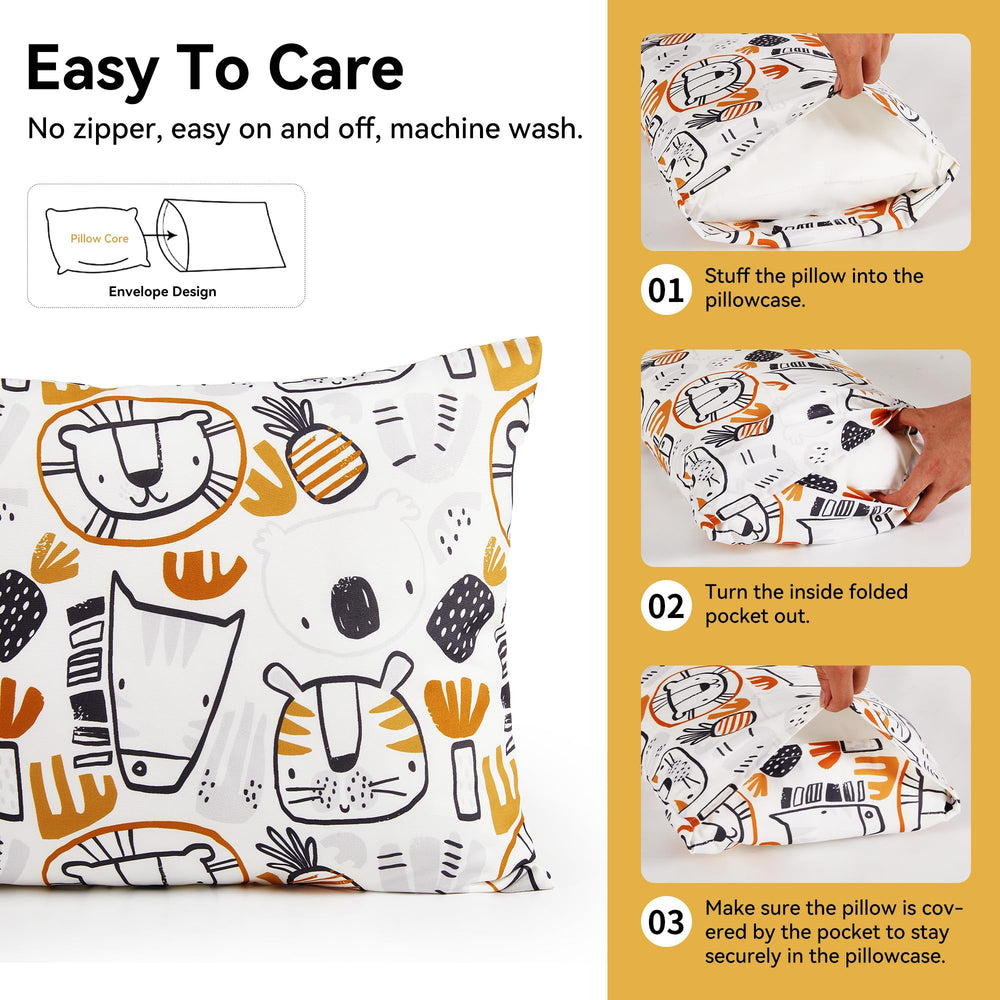 Easy To Care

No zipper, easy on and off, machine wash.

Pillow Core

Envelope Design

01 Stuff the pillow into the pillowcase.

02 Turn the inside folded pocket out.

03 Make sure the pillow is covered by the pocket to stay securely in the pillowcase.