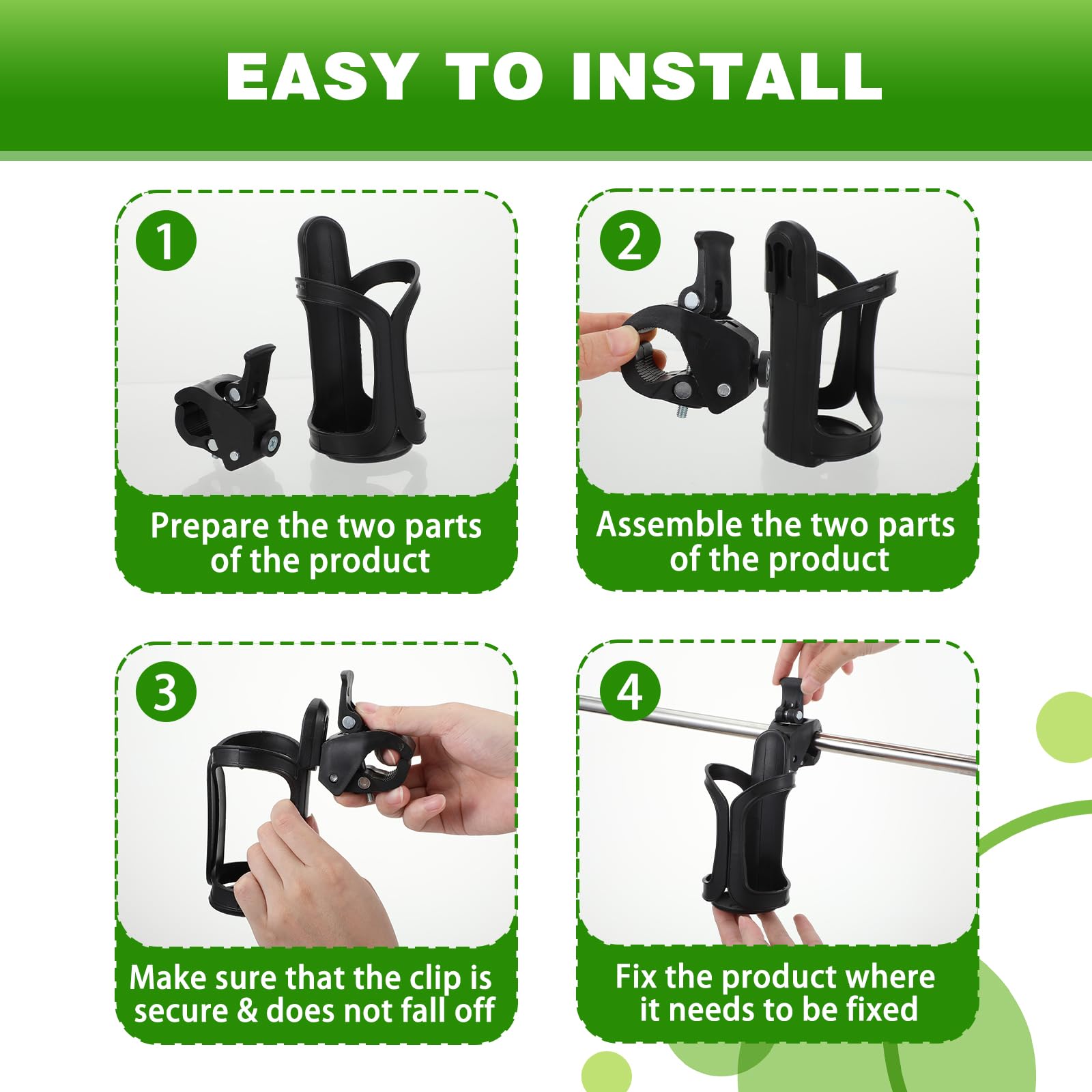 EASY TO INSTALL

1

Prepare the two parts of the product

2

Assemble the two parts of the product

3

Make sure that the clip is secure & does not fall off

4

Fix the product where it needs to be fixed