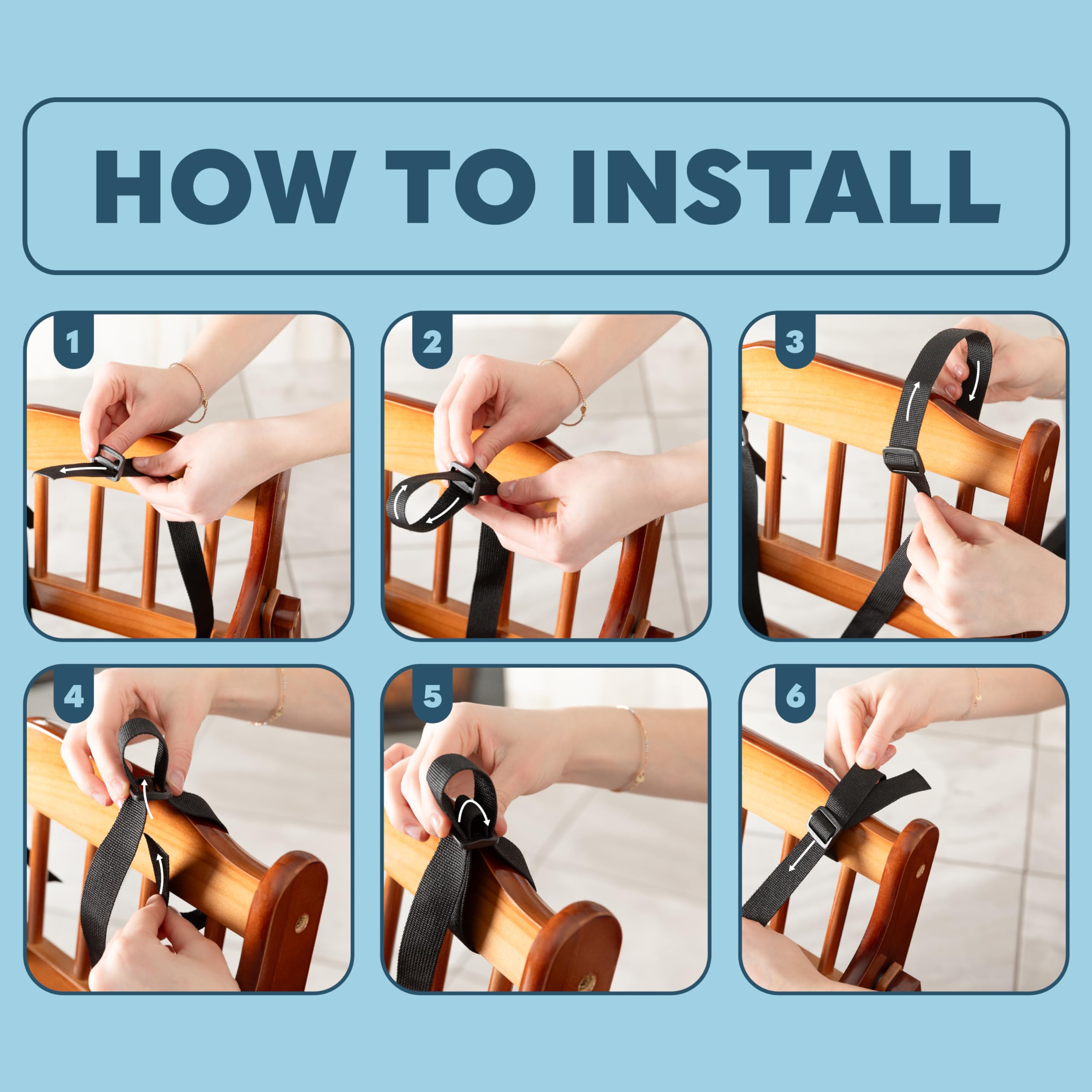 HOW TO INSTALL

1

2

3

4

5

6