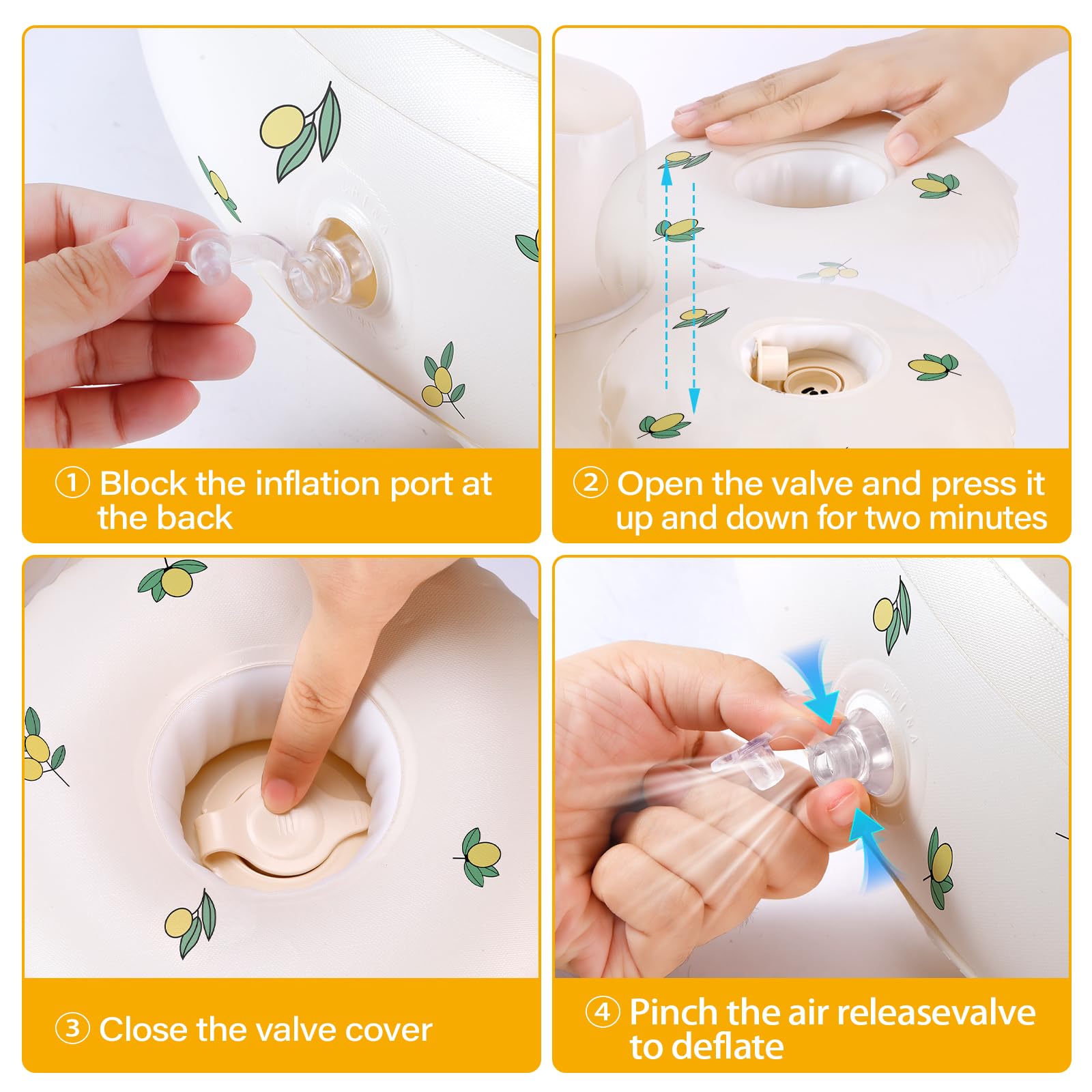 ① Block the inflation port at the back

② Open the valve and press it up and down for two minutes

③ Close the valve cover

④ Pinch the air releasevalve to deflate